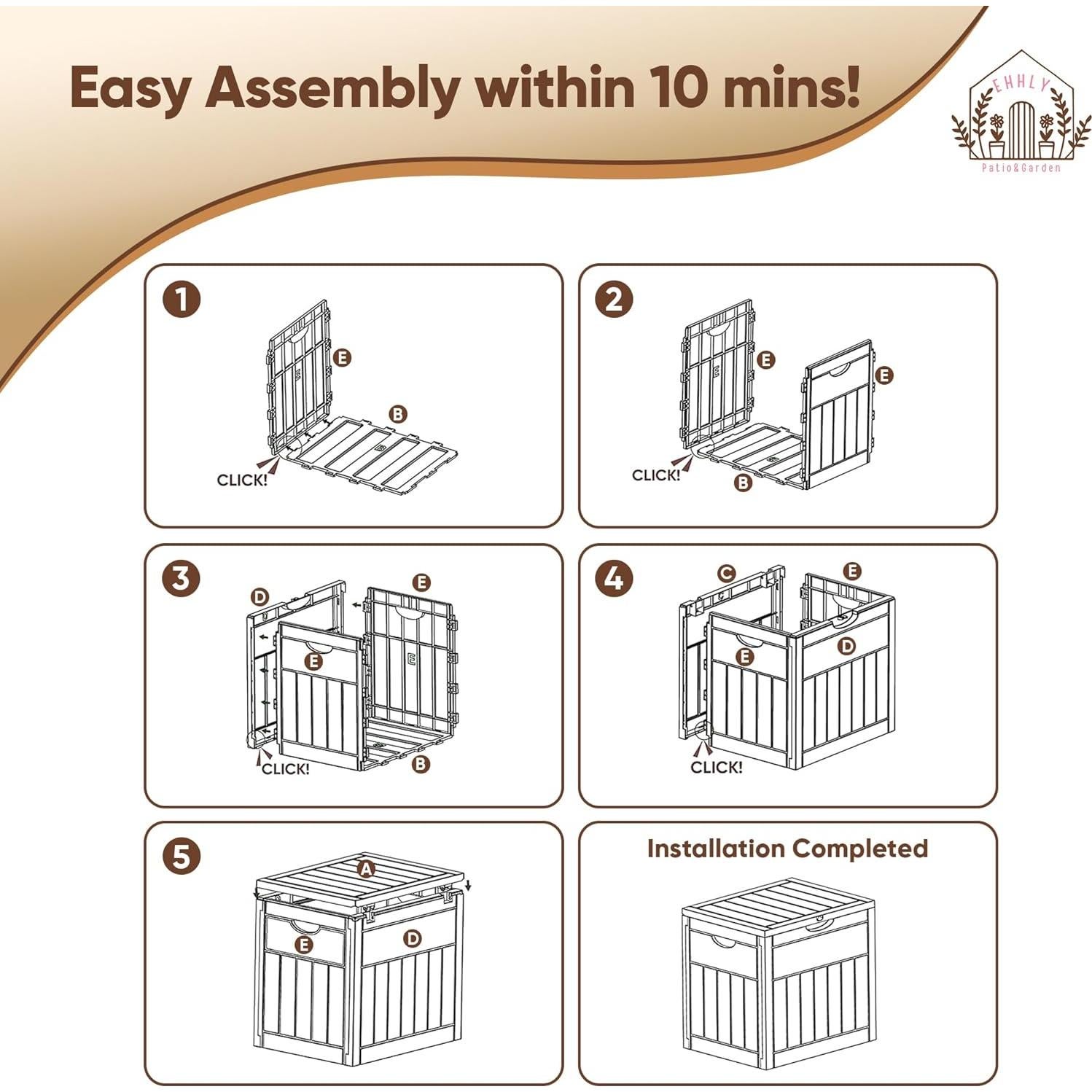 Easy Assembly within 10 mins!

EHHLY
Patio&Garden

1
E
B
CLICK!

2
E
E
CLICK!
B

3
D
E
E
CLICK!
B

4
C
E
E
D
CLICK!

5
A
E
D

Installation Completed