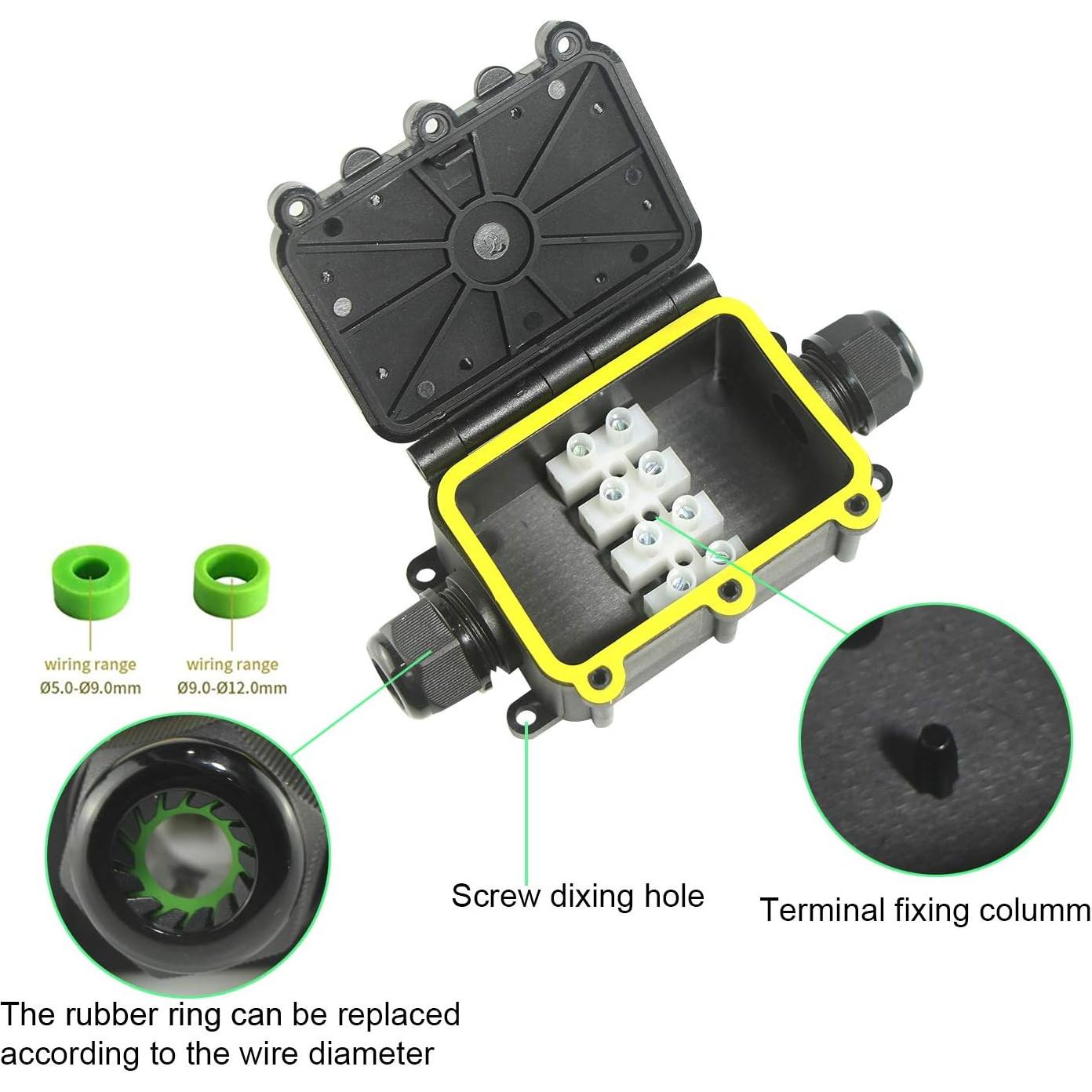 wiring range
Ø5.0-Ø9.0mm

wiring range
Ø9.0-Ø12.0mm

Screw dixing hole

Terminal fixing columm

The rubber ring can be replaced according to the wire diameter