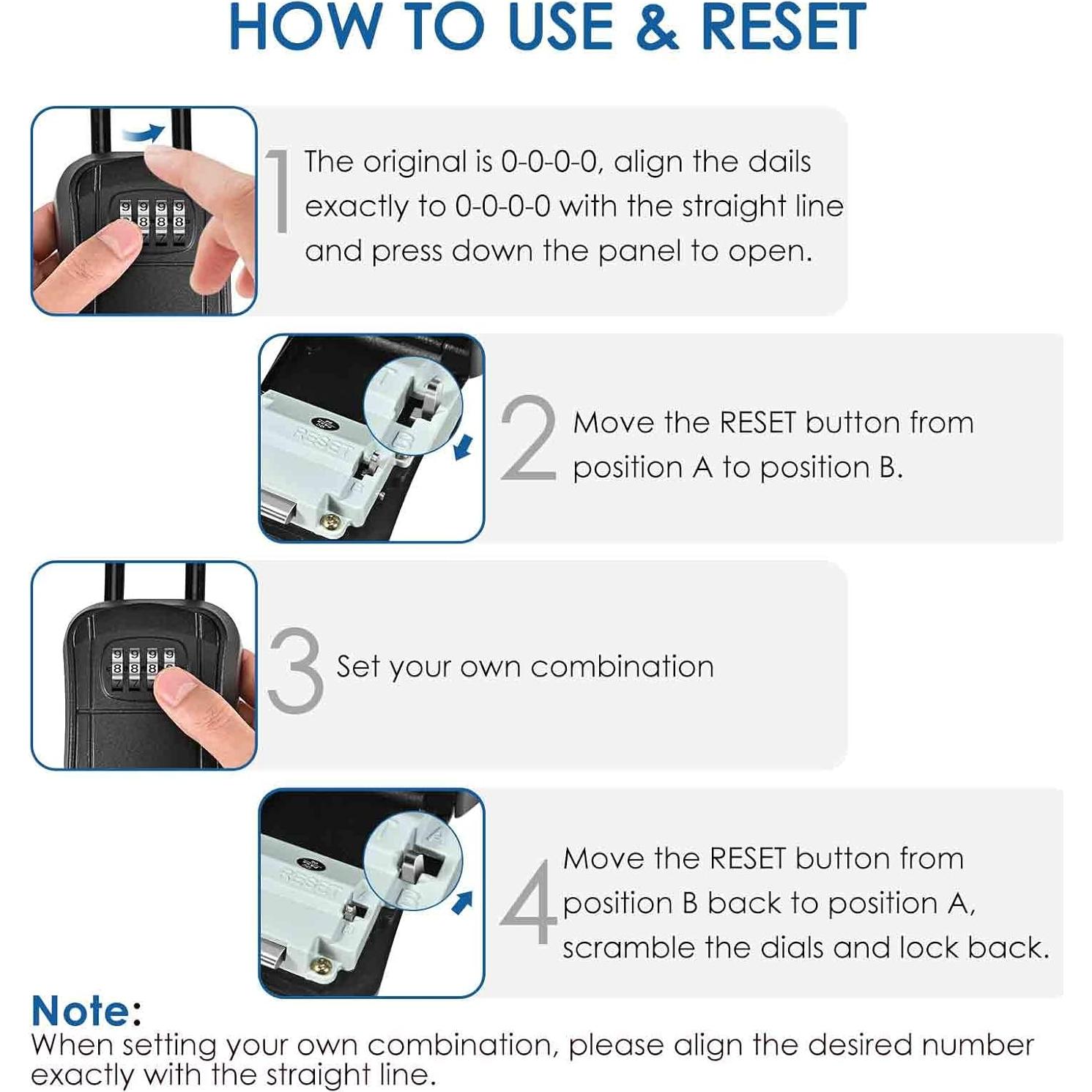 HOW TO USE & RESET

1 The original is 0-0-0-0, align the dails exactly to 0-0-0-0 with the straight line and press down the panel to open.

RESET

2 Move the RESET button from position A to position B.

3 Set your own combination

RESET

4 Move the RESET button from position B back to position A, scramble the dials and lock back.

Note:
When setting your own combination, please align the desired number exactly with the straight line.