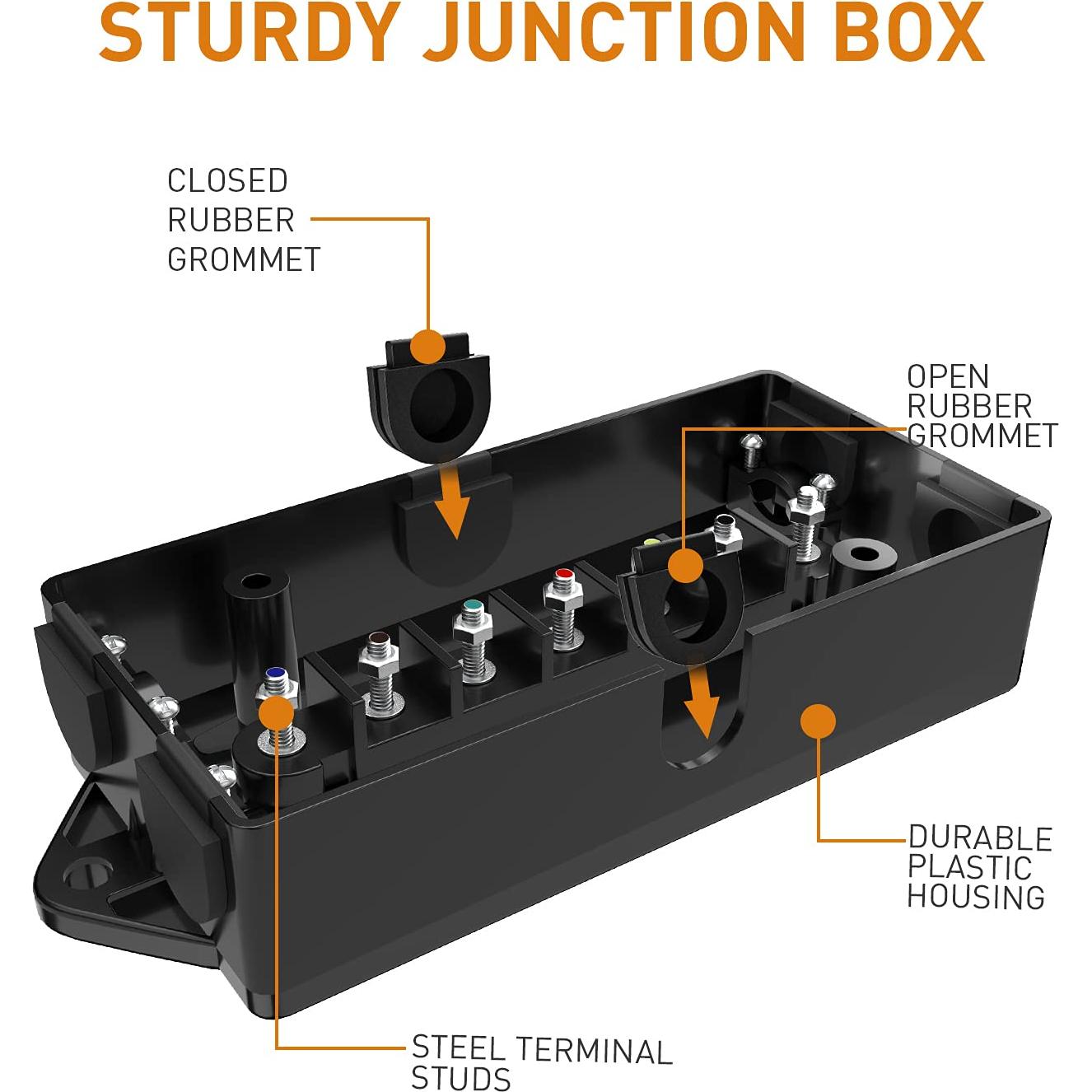 STURDY JUNCTION BOX

CLOSED RUBBER GROMMET

OPEN RUBBER GROMMET

DURABLE PLASTIC HOUSING

STEEL TERMINAL STUDS