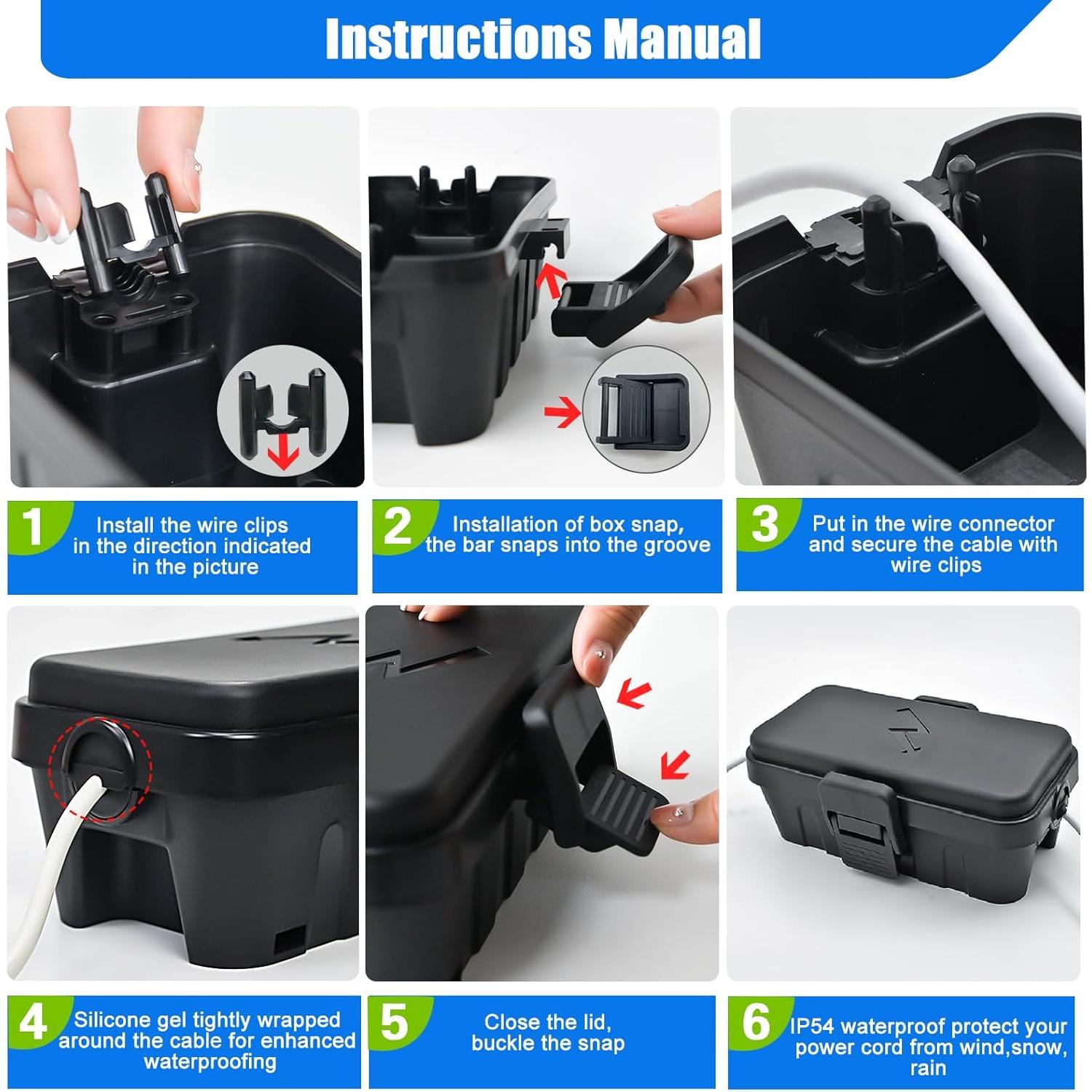 Instructions Manual

1 Install the wire clips in the direction indicated in the picture

2 Installation of box snap, the bar snaps into the groove

3 Put in the wire connector and secure the cable with wire clips

4 Silicone gel tightly wrapped around the cable for enhanced waterproofing

5 Close the lid, buckle the snap

6 IP54 waterproof protect your power cord from wind,snow, rain