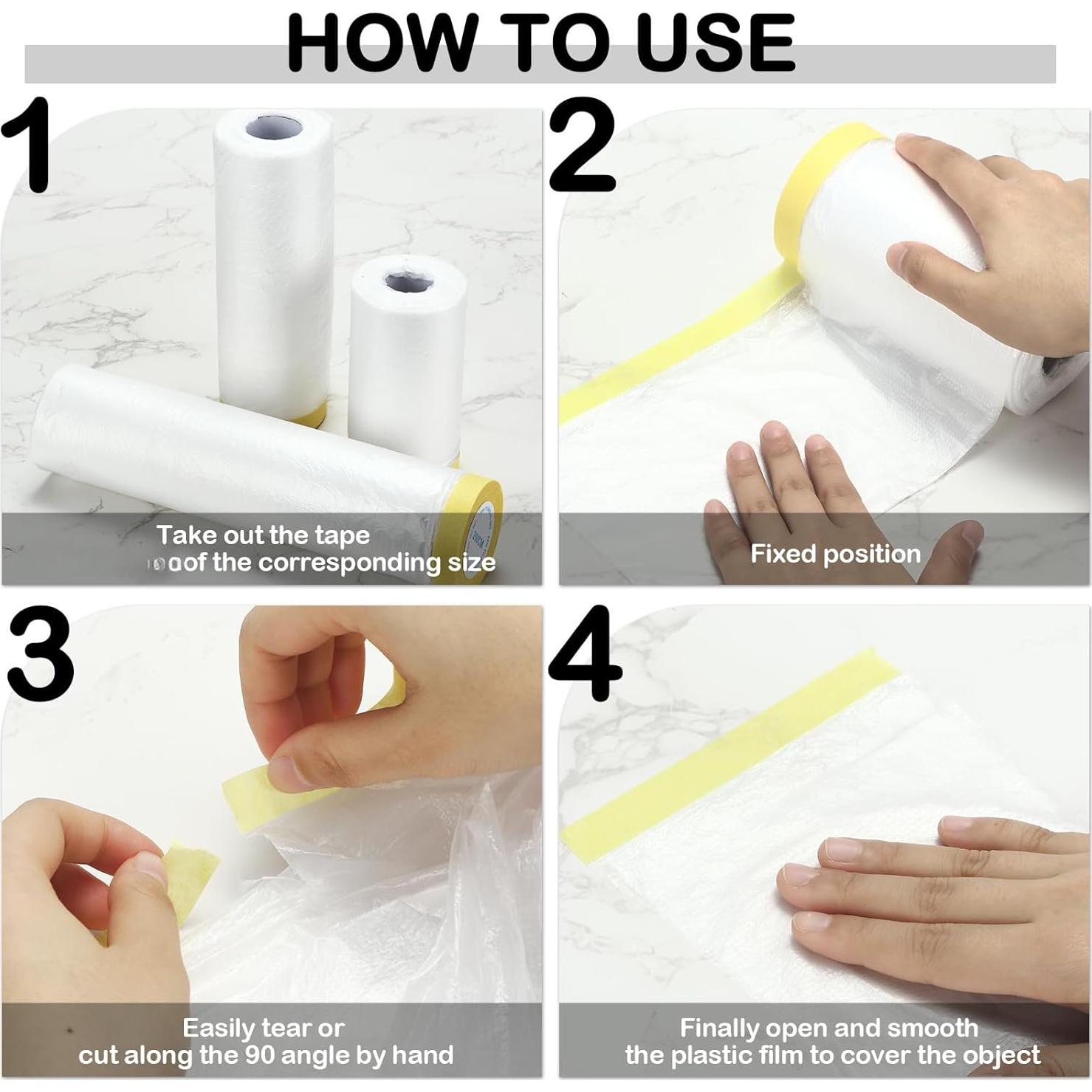 HOW TO USE

1

Take out the tape
of the corresponding size

2

Fixed position

3

Easily tear or
cut along the 90 angle by hand

4

Finally open and smooth
the plastic film to cover the object