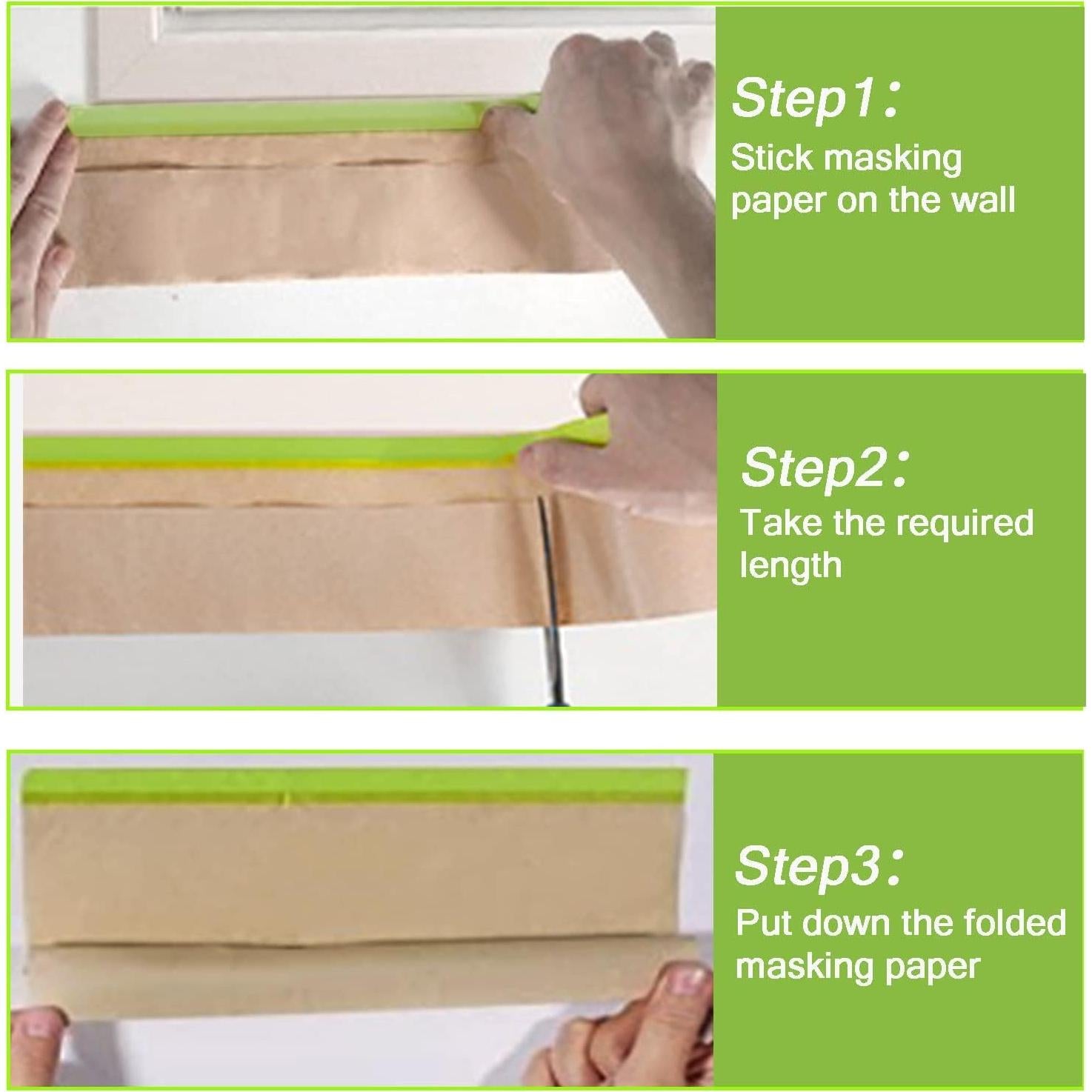 Step1:
Stick masking paper on the wall

Step2:
Take the required length

Step3:
Put down the folded masking paper