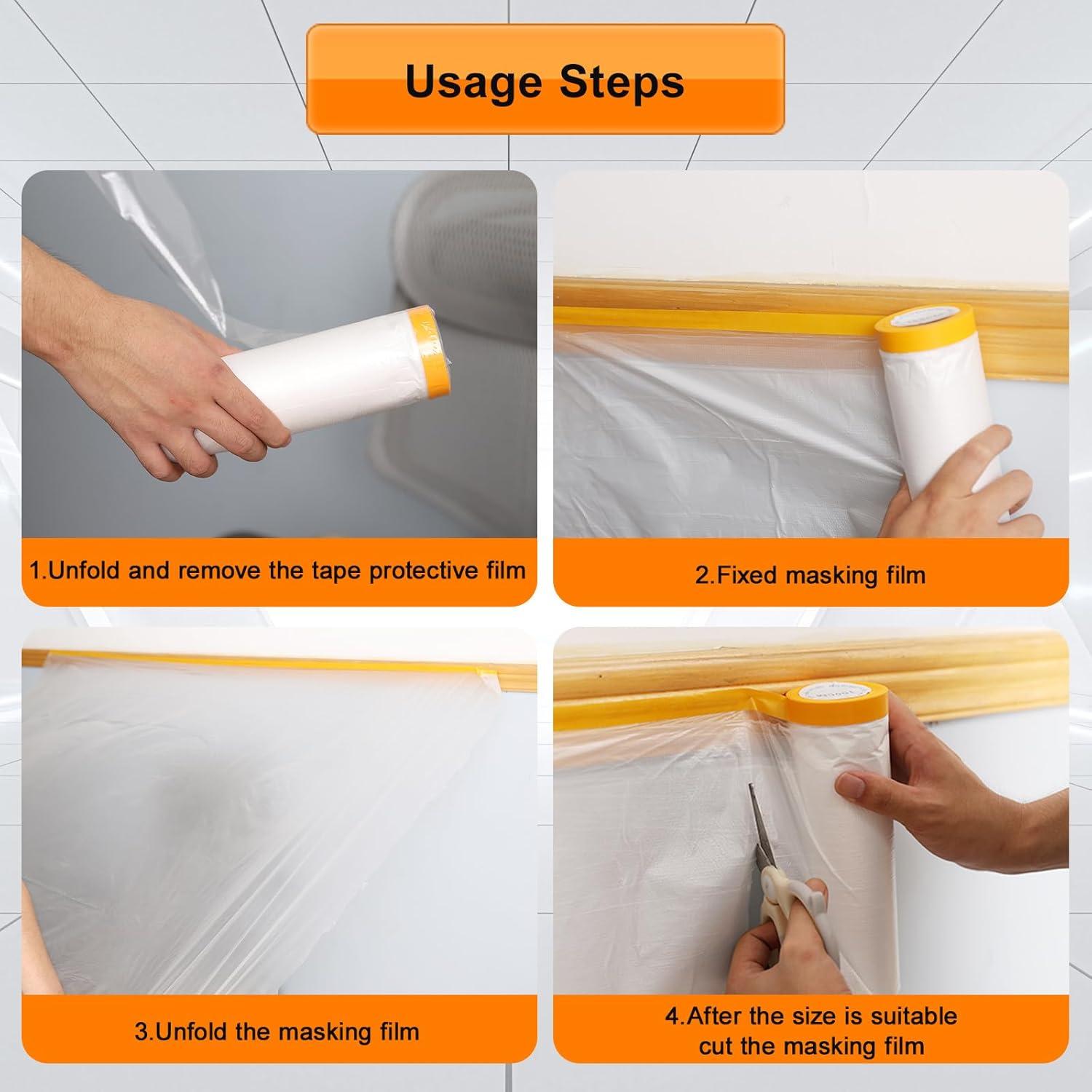 Usage Steps

1.Unfold and remove the tape protective film

2.Fixed masking film

3.Unfold the masking film

4.After the size is suitable cut the masking film