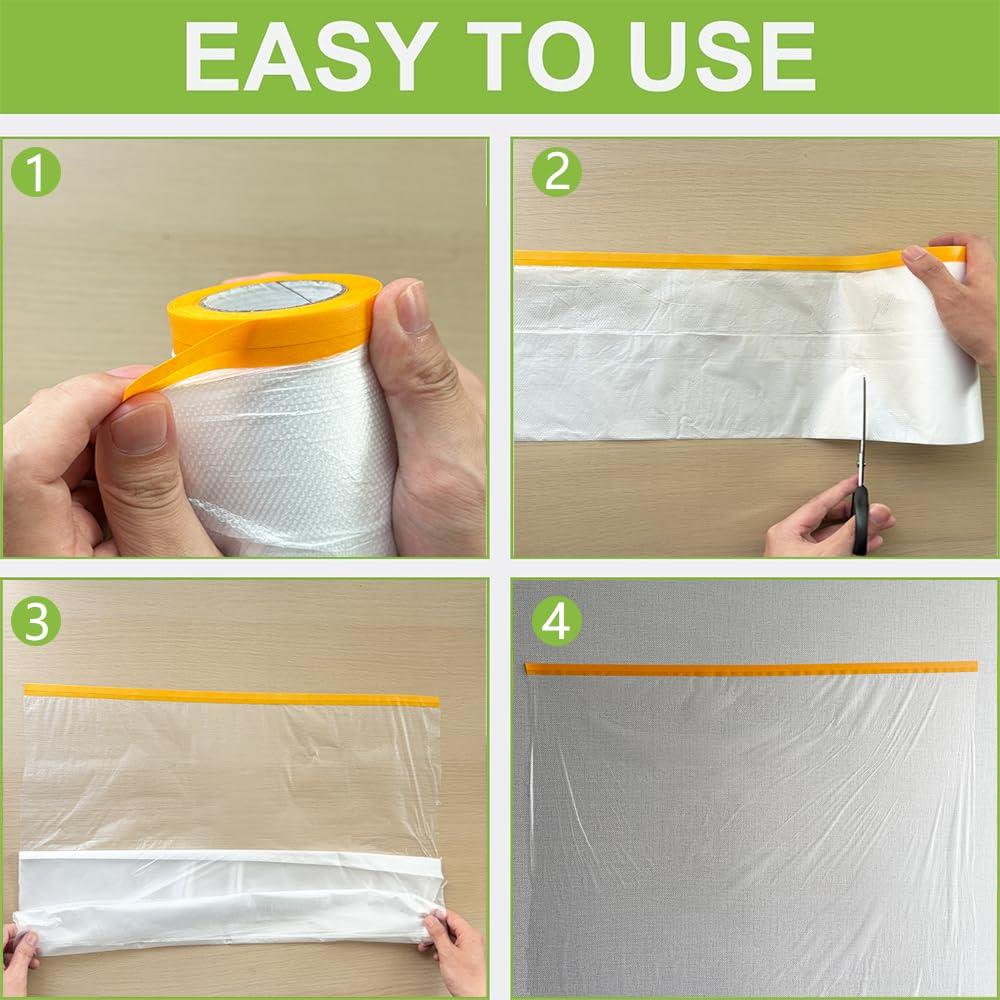 EASY TO USE

1

2

3

4