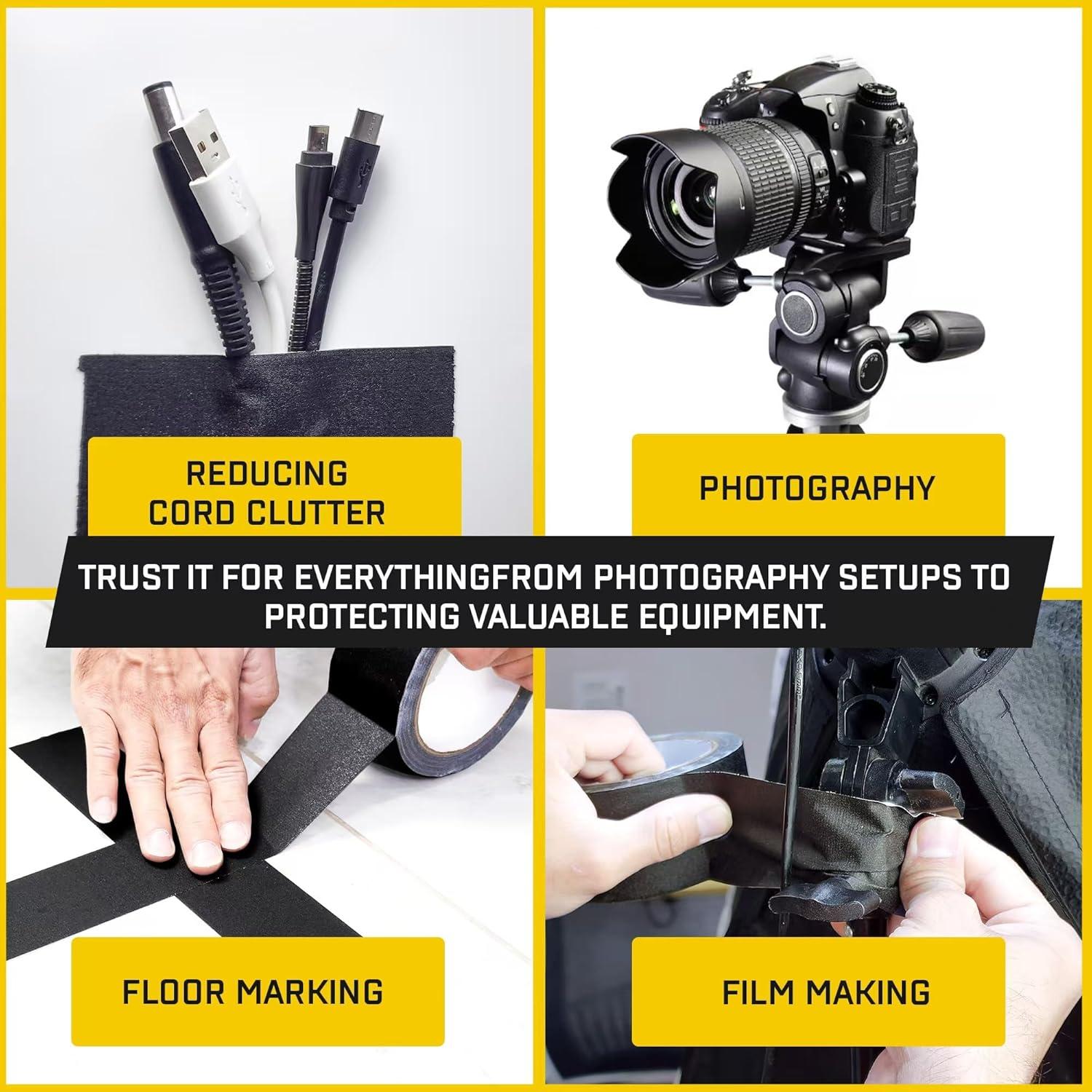 REDUCING CORD CLUTTER

PHOTOGRAPHY

TRUST IT FOR EVERYTHINGFROM PHOTOGRAPHY SETUPS TO PROTECTING VALUABLE EQUIPMENT.

FLOOR MARKING

FILM MAKING