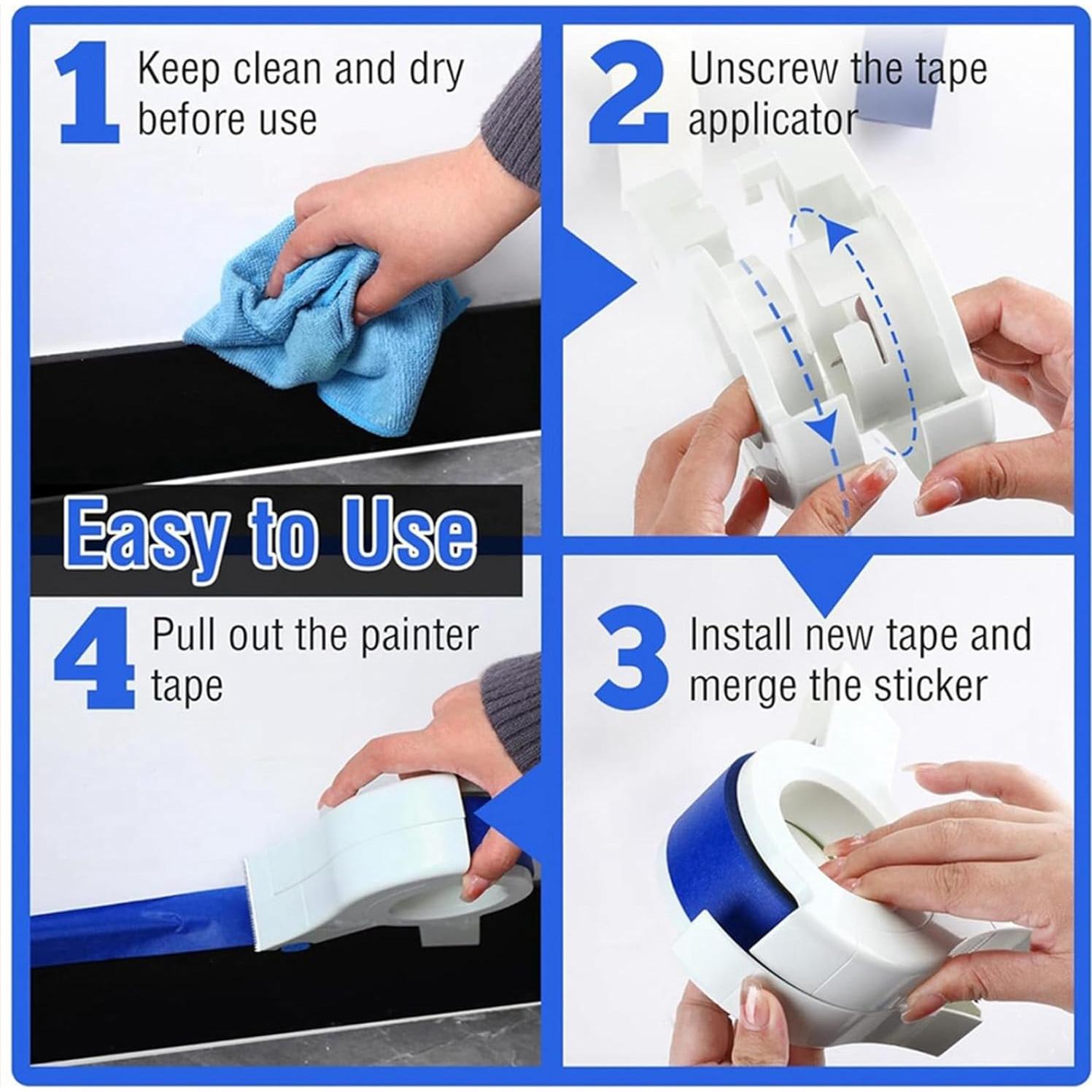 1 Keep clean and dry before use

2 Unscrew the tape applicator

Easy to Use

4 Pull out the painter tape

3 Install new tape and merge the sticker