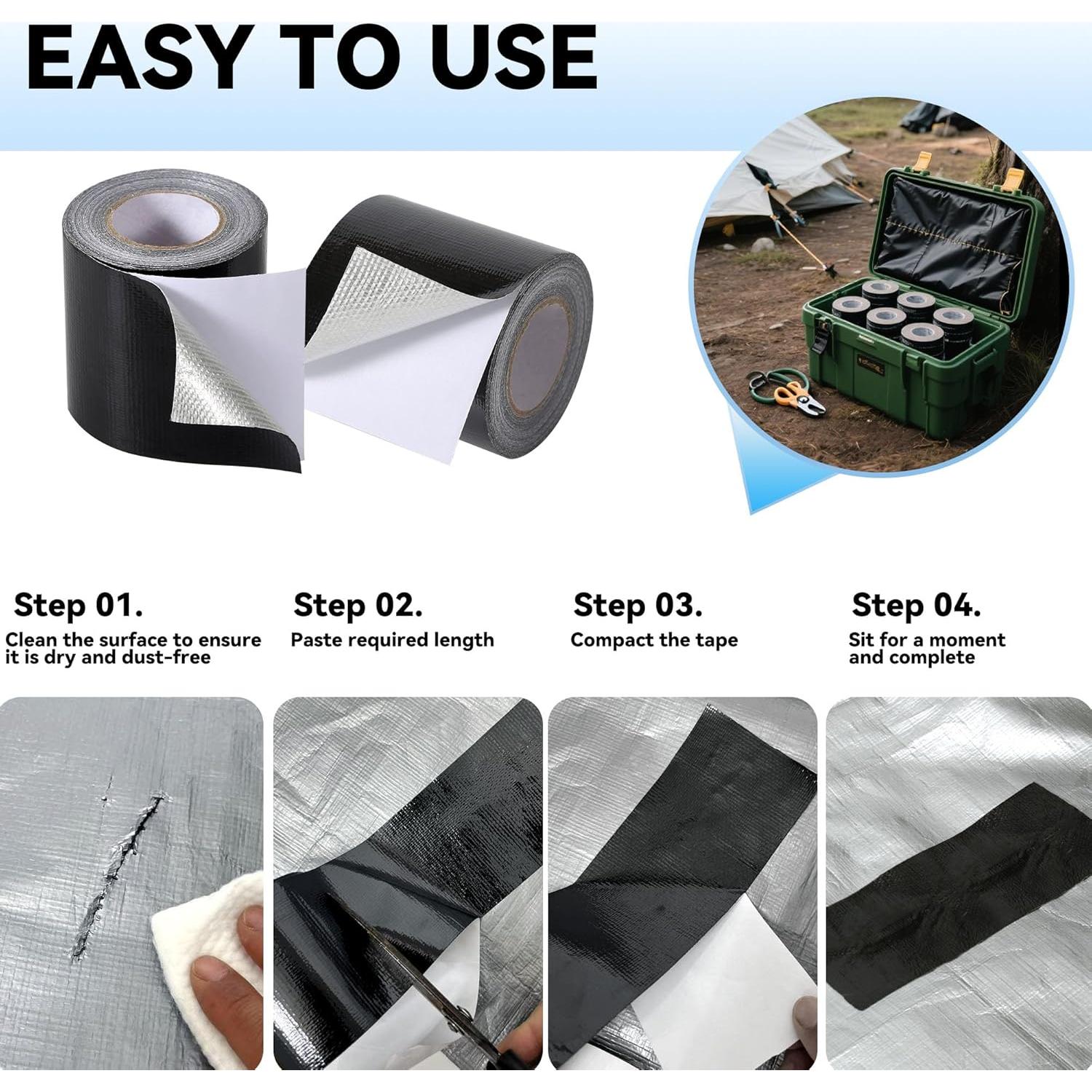 EASY TO USE

Step 01.
Clean the surface to ensure it is dry and dust-free

Step 02.
Paste required length

Step 03.
Compact the tape

Step 04.
Sit for a moment and complete