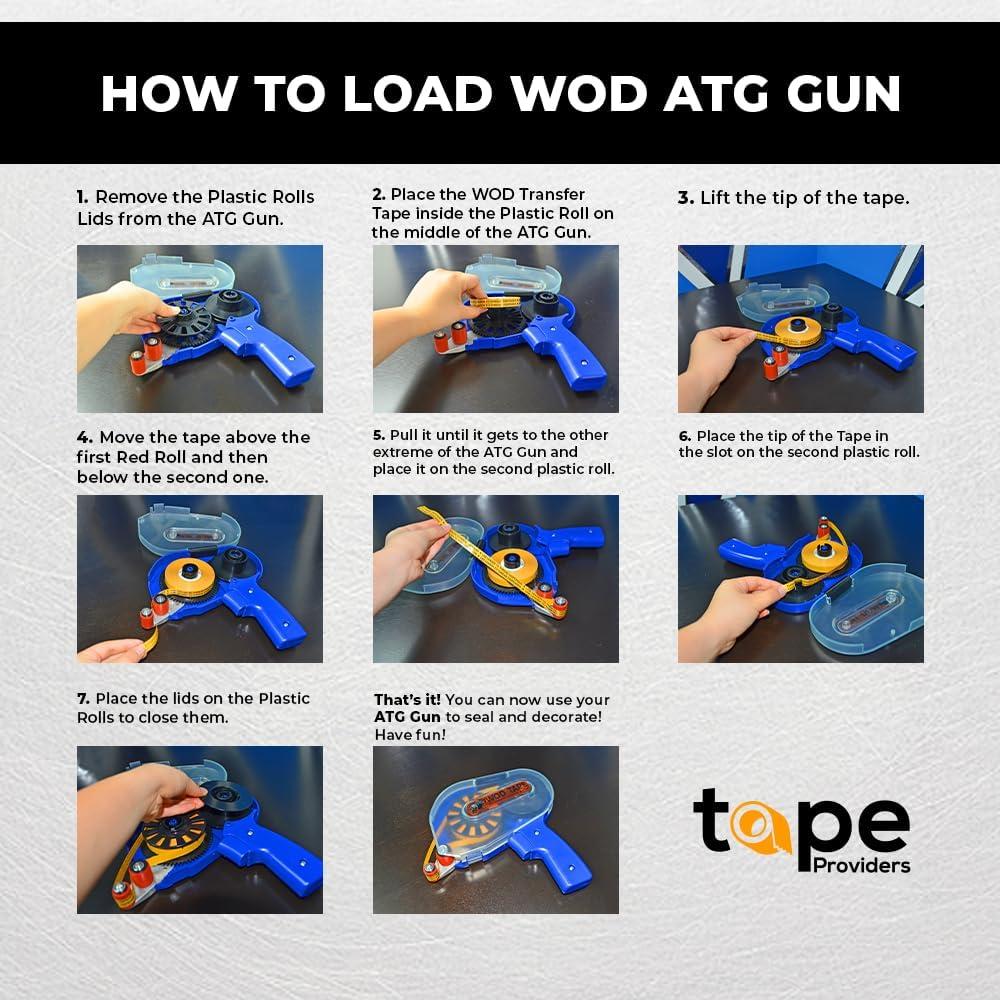 HOW TO LOAD WOD ATG GUN

1. Remove the Plastic Rolls Lids from the ATG Gun.

2. Place the WOD Transfer Tape inside the Plastic Roll on the middle of the ATG Gun.

3. Lift the tip of the tape.

4. Move the tape above the first Red Roll and then below the second one.

5. Pull it until it gets to the other extreme of the ATG Gun and place it on the second plastic roll.

6. Place the tip of the Tape in the slot on the second plastic roll.

7. Place the lids on the Plastic Rolls to close them.

That's it! You can now use your ATG Gun to seal and decorate! Have fun!

WOD TAPE

tape Providers