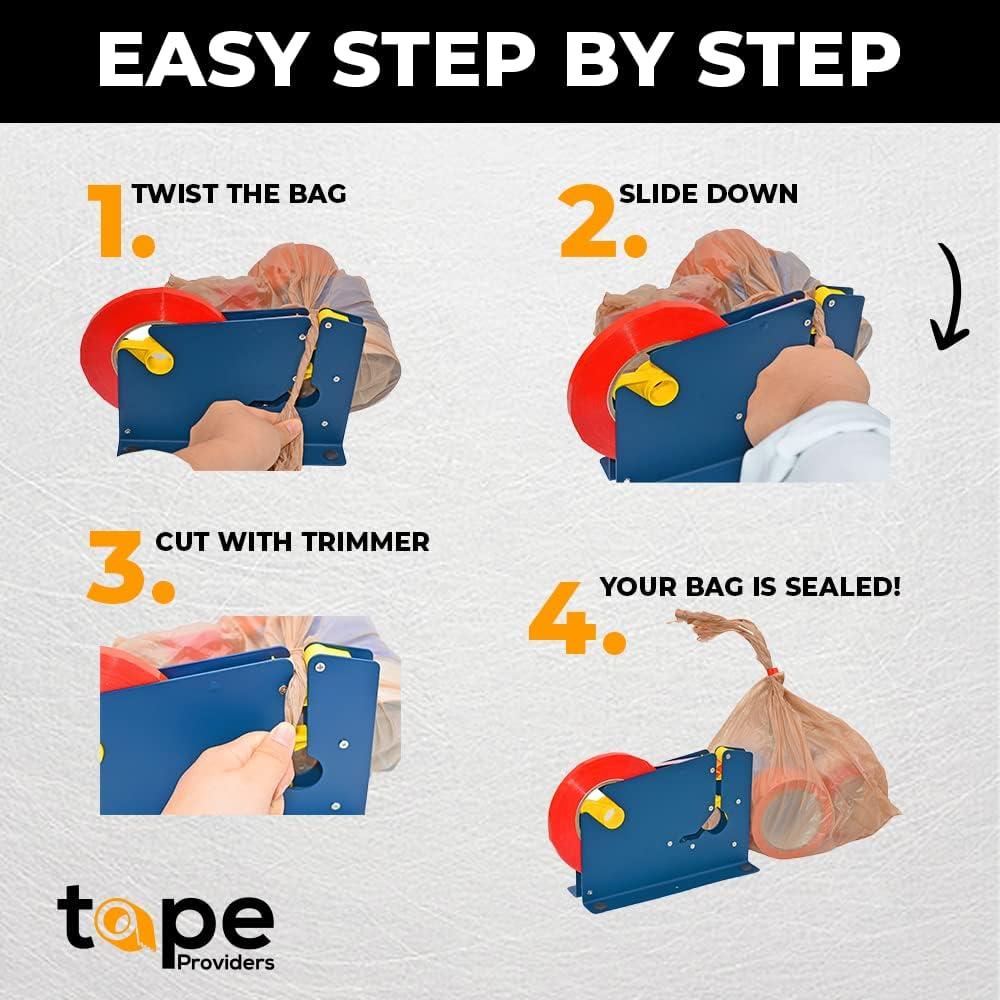 EASY STEP BY STEP

1. TWIST THE BAG

2. SLIDE DOWN

3. CUT WITH TRIMMER

4. YOUR BAG IS SEALED!

tape
Providers