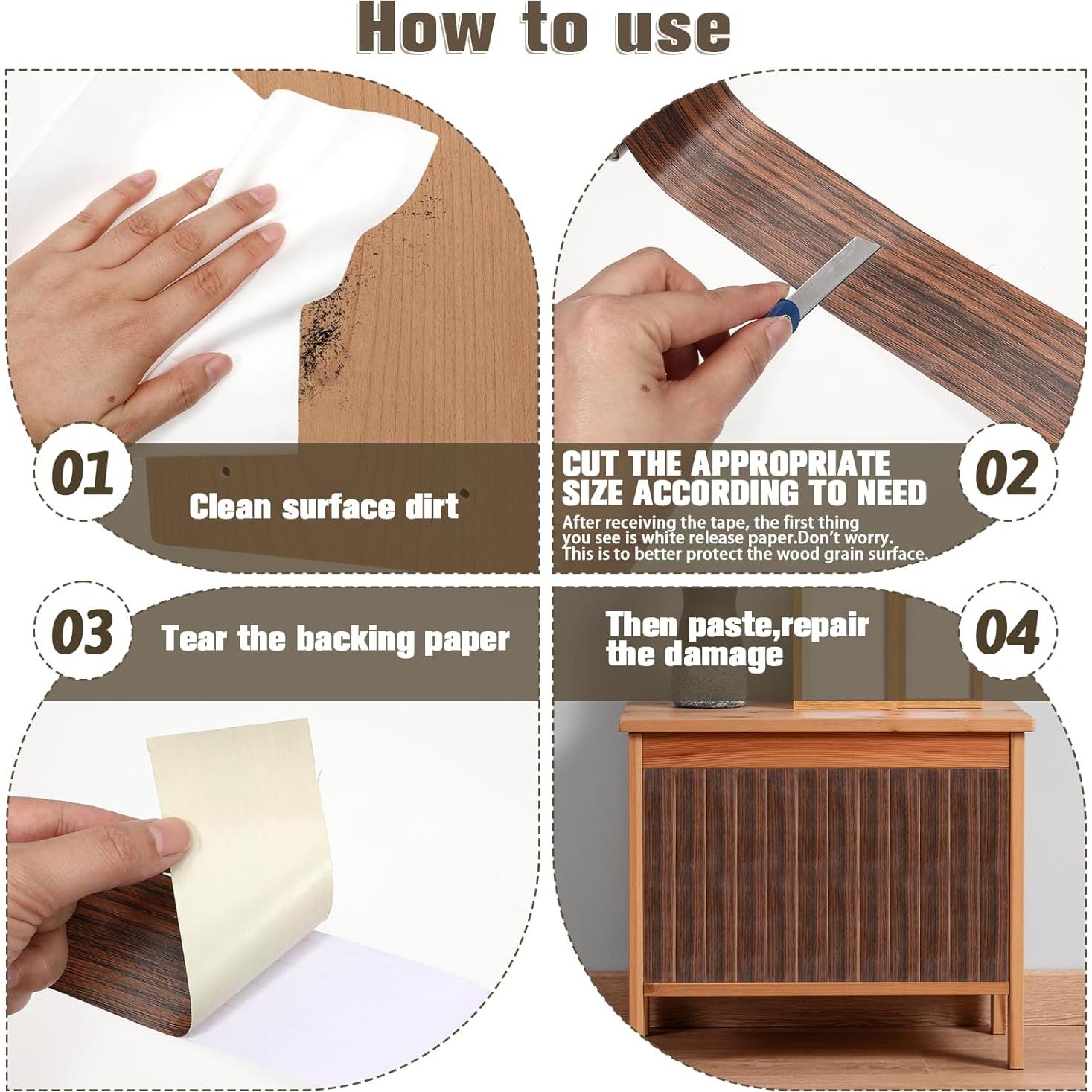 How to use

01

Clean surface dirt

CUT THE APPROPRIATE SIZE ACCORDING TO NEED

After receiving the tape, the first thing you see is white release paper.Don't worry. This is to better protect the wood grain surface.

02

03

Tear the backing paper

Then paste,repair the damage

04