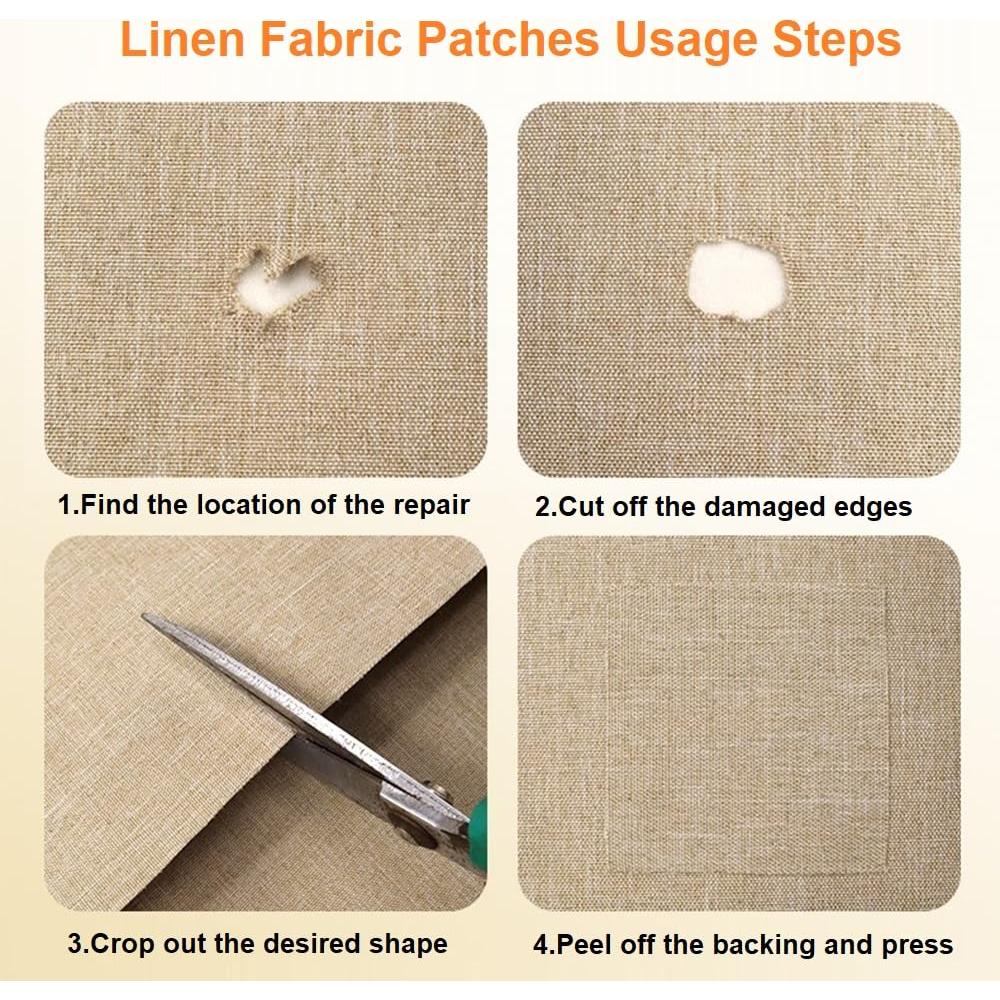 Linen Fabric Patches Usage Steps

1.Find the location of the repair

2.Cut off the damaged edges

3.Crop out the desired shape

4.Peel off the backing and press