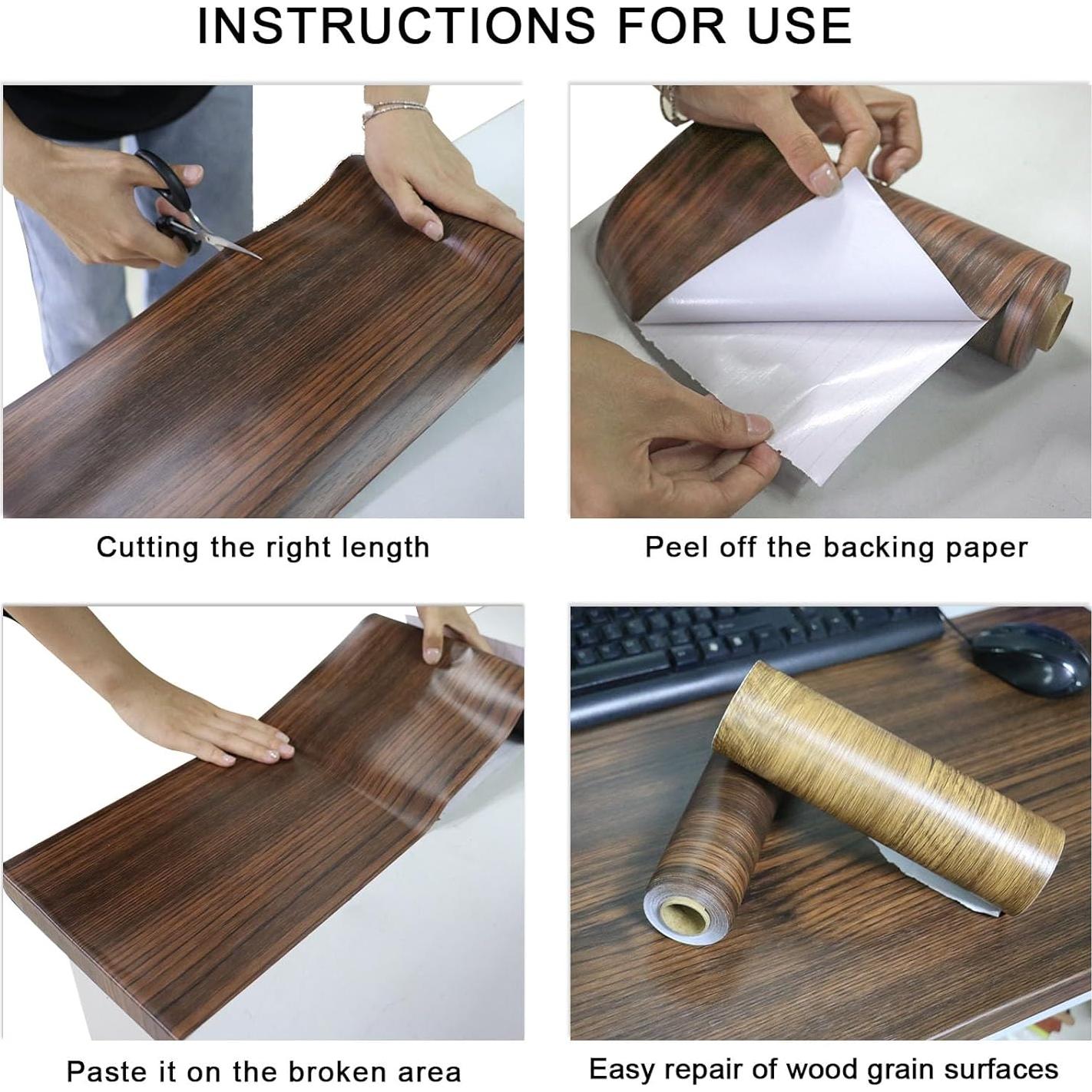 INSTRUCTIONS FOR USE

Cutting the right length

Peel off the backing paper

Paste it on the broken area

Easy repair of wood grain surfaces