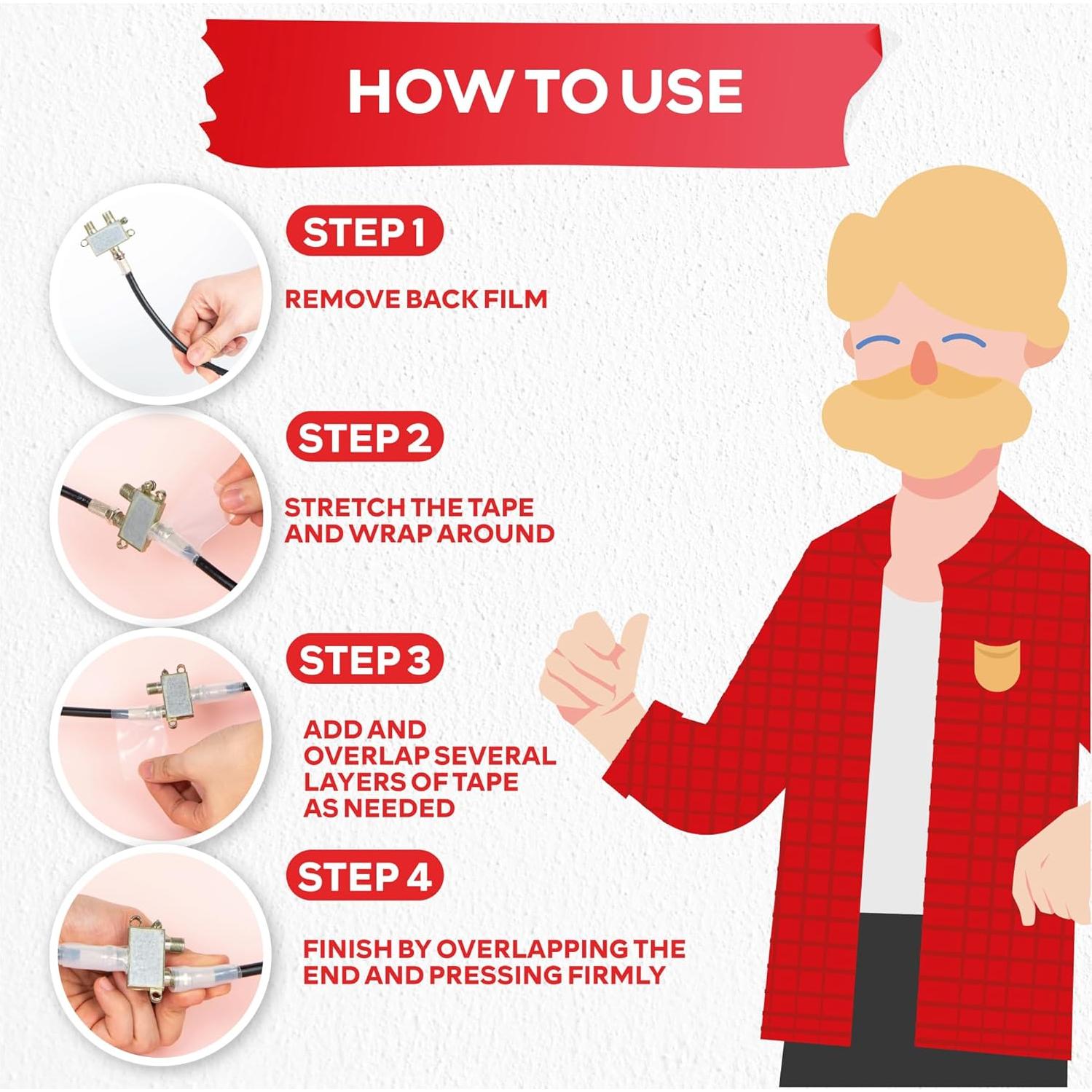 HOW TO USE

STEP 1

REMOVE BACK FILM

STEP 2

STRETCH THE TAPE AND WRAP AROUND

STEP 3

ADD AND OVERLAP SEVERAL LAYERS OF TAPE AS NEEDED

STEP 4

FINISH BY OVERLAPPING THE END AND PRESSING FIRMLY