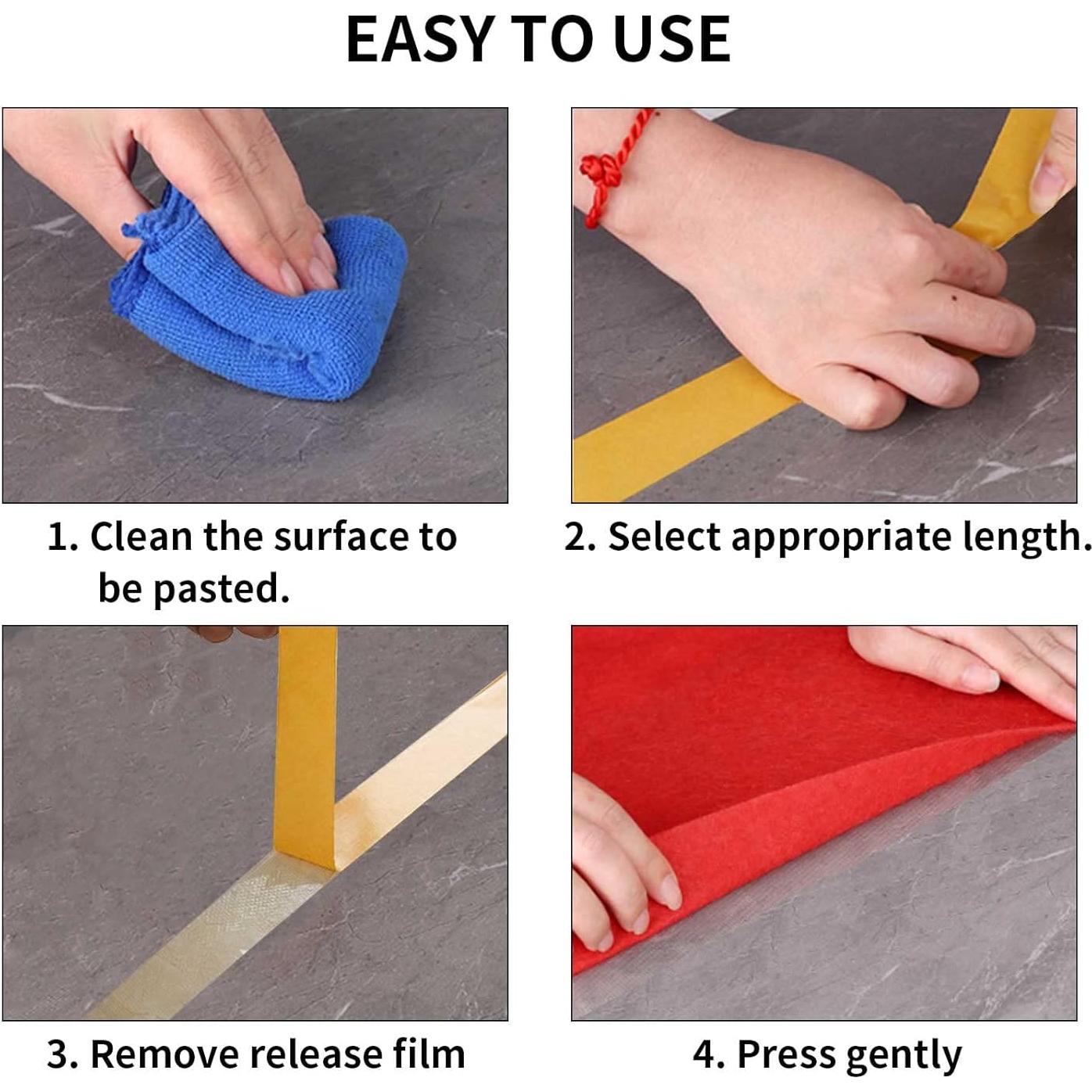 EASY TO USE

1. Clean the surface to be pasted.

2. Select appropriate length.

3. Remove release film

4. Press gently