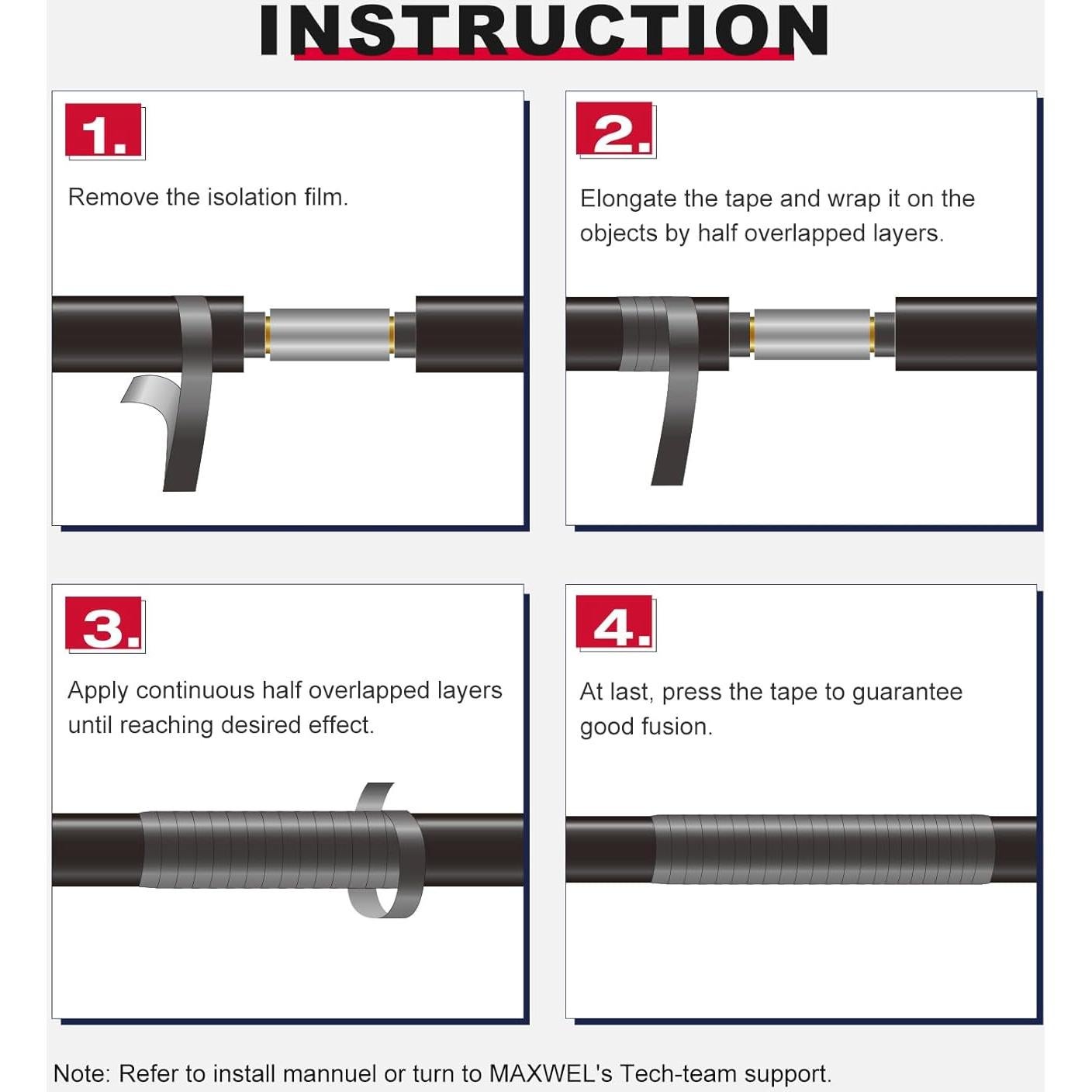 INSTRUCTION

1.

Remove the isolation film.

2.

Elongate the tape and wrap it on the objects by half overlapped layers.

3.

Apply continuous half overlapped layers until reaching desired effect.

4.

At last, press the tape to guarantee good fusion.

Note: Refer to install mannuel or turn to MAXWEL's Tech-team support.