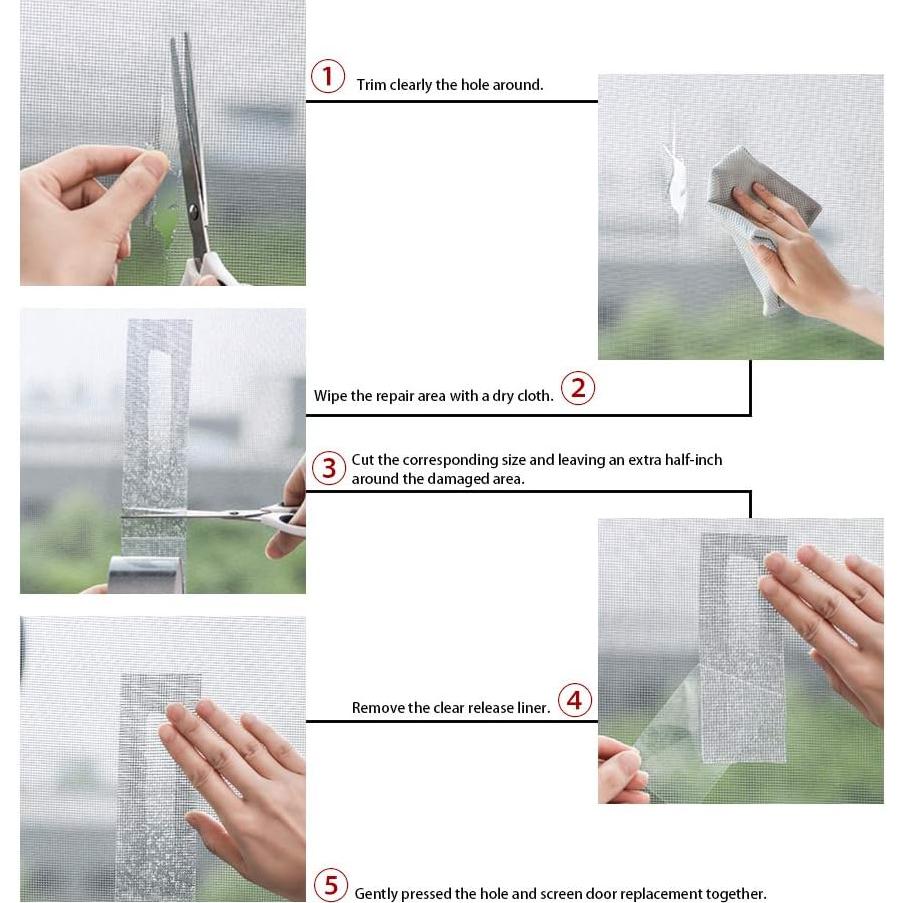 1 Trim clearly the hole around.

Wipe the repair area with a dry cloth. 2

3 Cut the corresponding size and leaving an extra half-inch around the damaged area.

Remove the clear release liner. 4

5 Gently pressed the hole and screen door replacement together.