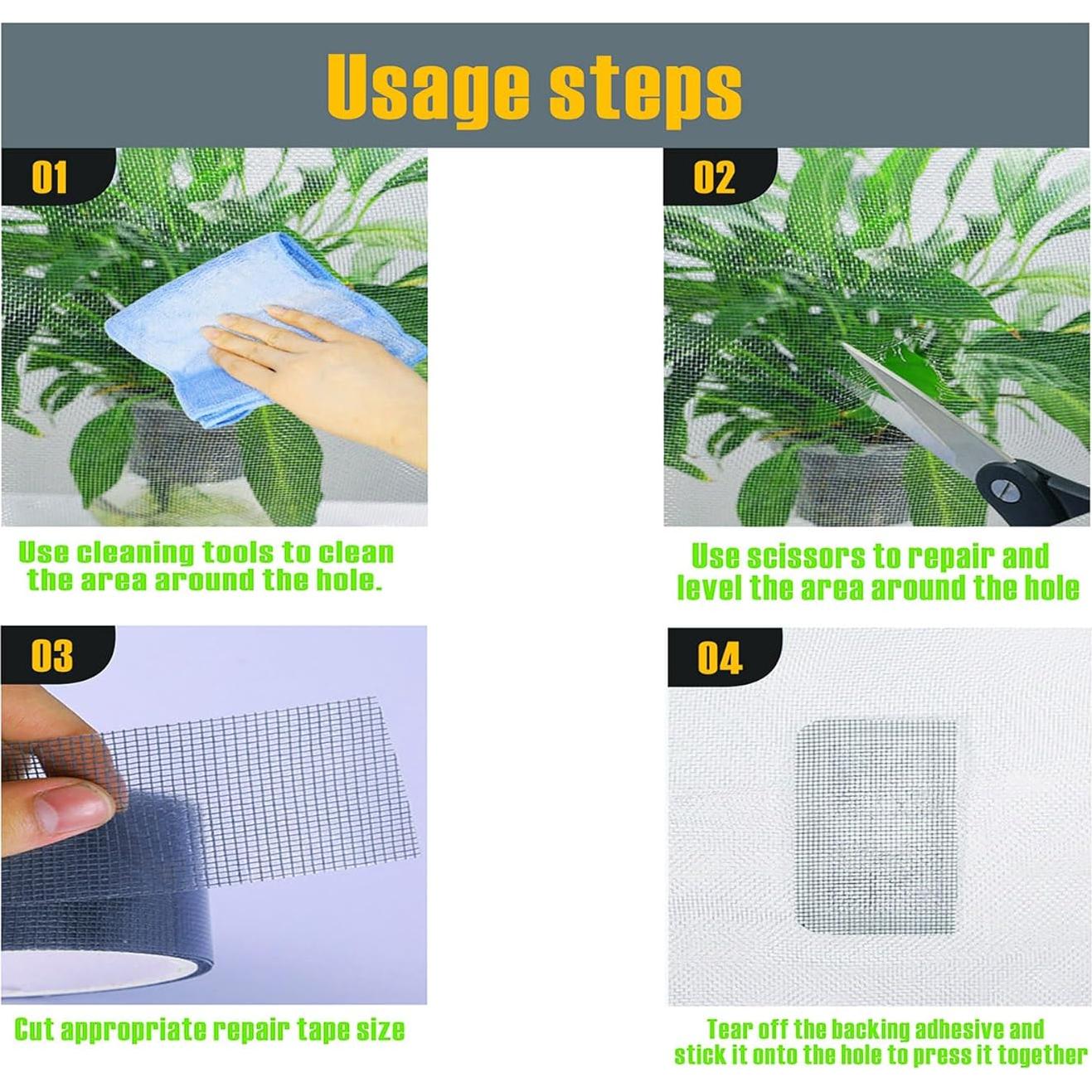 Usage steps

01

Use cleaning tools to clean the area around the hole.

02

Use scissors to repair and level the area around the hole

03

Cut appropriate repair tape size

04

Tear off the backing adhesive and stick it onto the hole to press it together