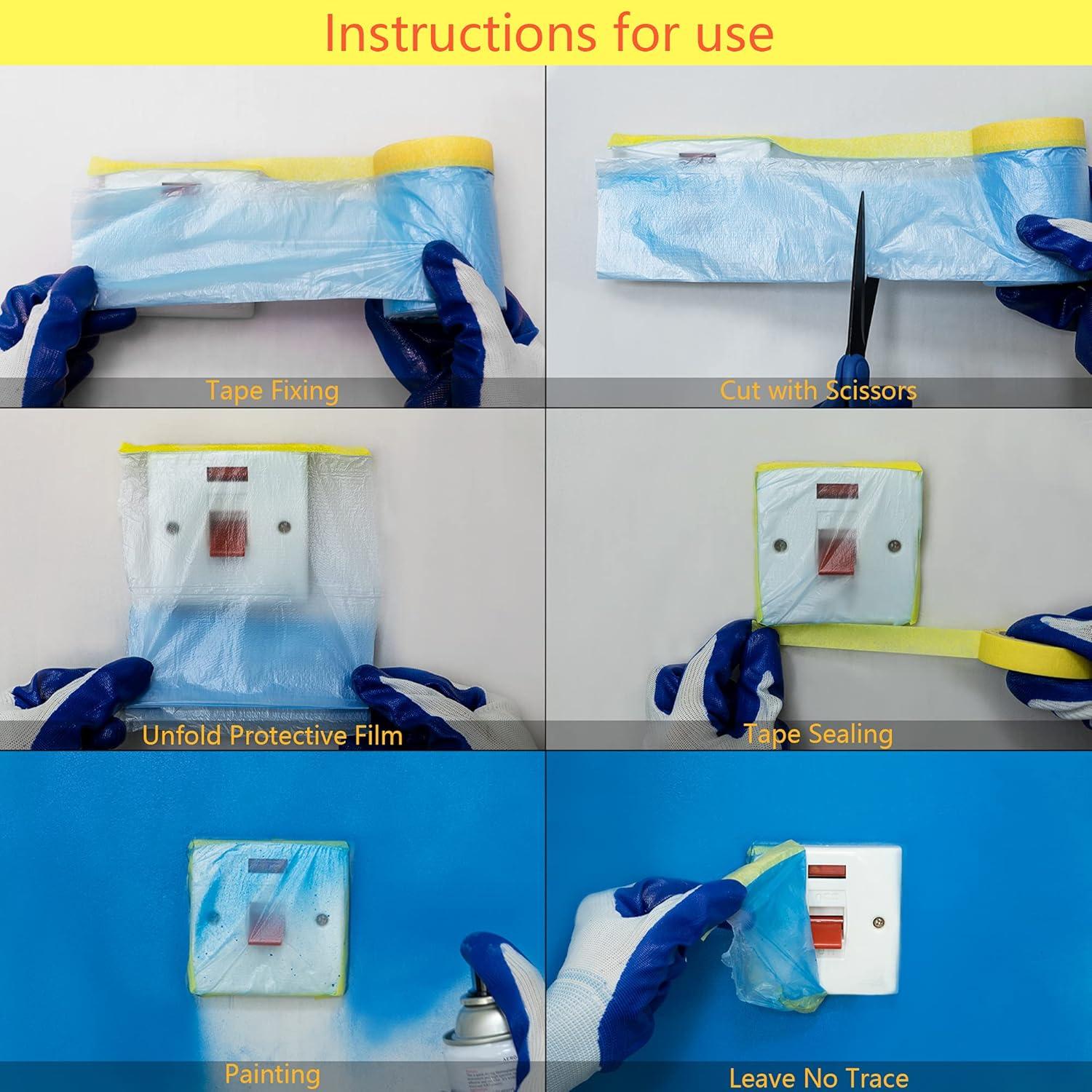 Instructions for use

Tape Fixing

Cut with Scissors

Unfold Protective Film

Tape Sealing

Painting

Leave No Trace