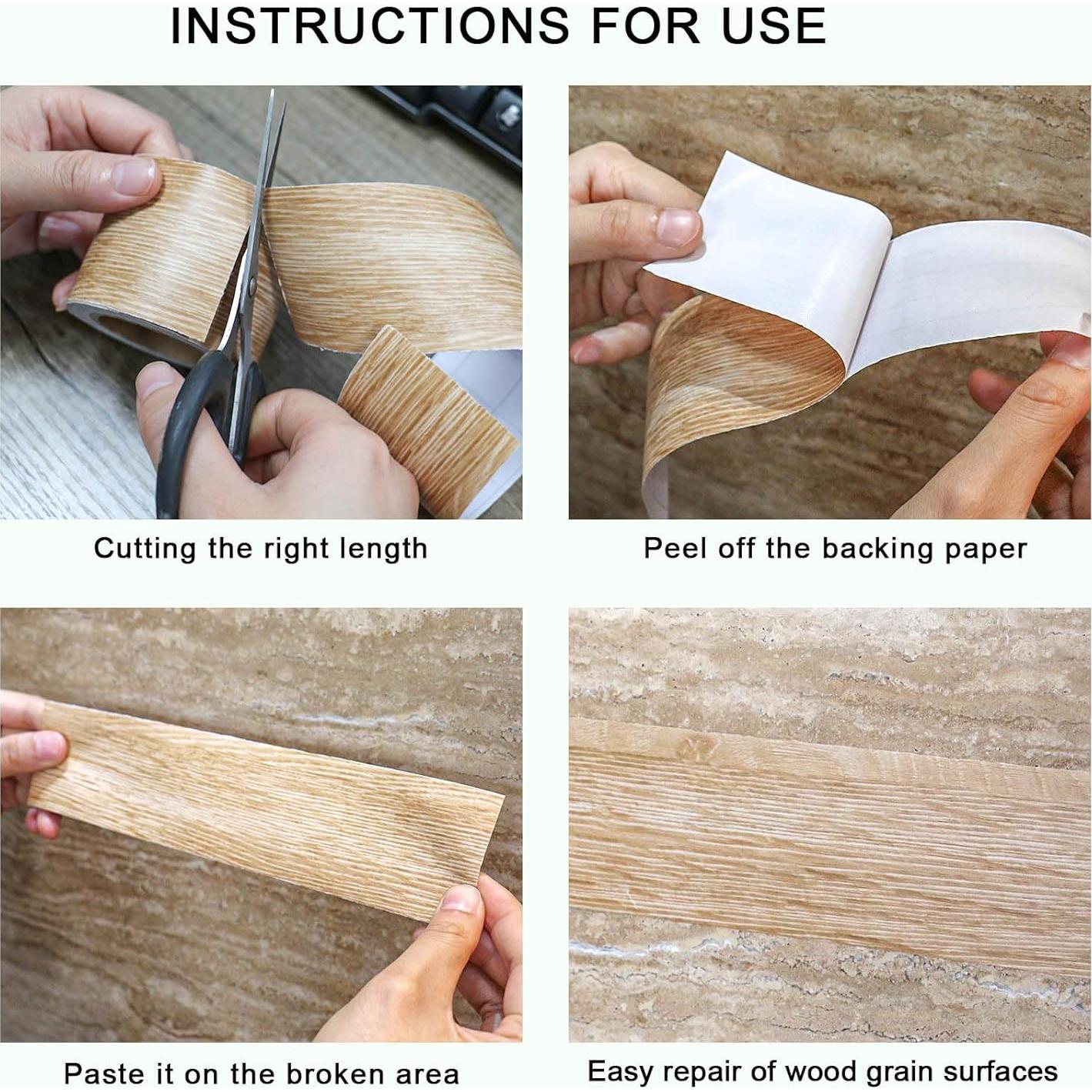 INSTRUCTIONS FOR USE

Cutting the right length

Peel off the backing paper

Paste it on the broken area

Easy repair of wood grain surfaces