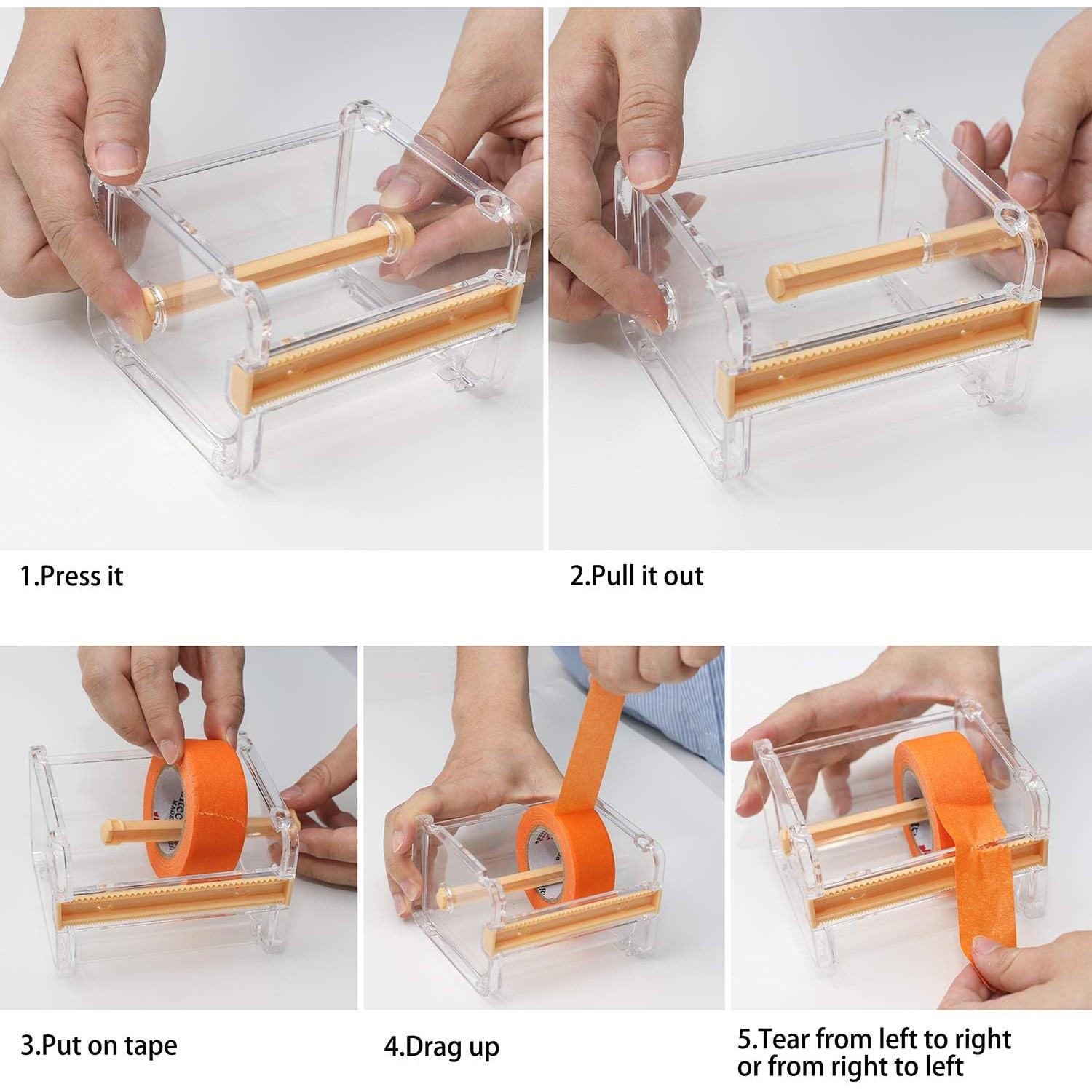 1.Press it

2.Pull it out

3.Put on tape

4.Drag up

5.Tear from left to right or from right to left