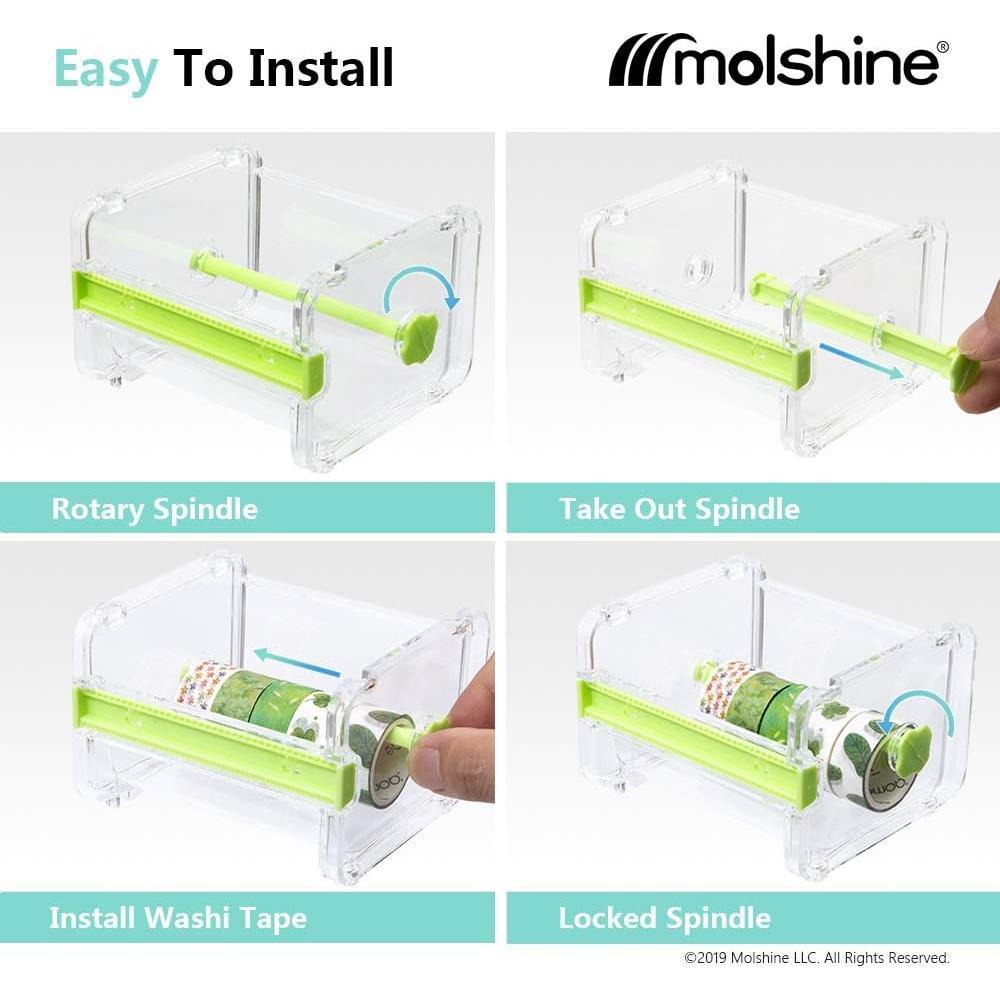 Easy To Install

molshine®

Rotary Spindle

Take Out Spindle

Install Washi Tape

Locked Spindle

©2019 Molshine LLC. All Rights Reserved.