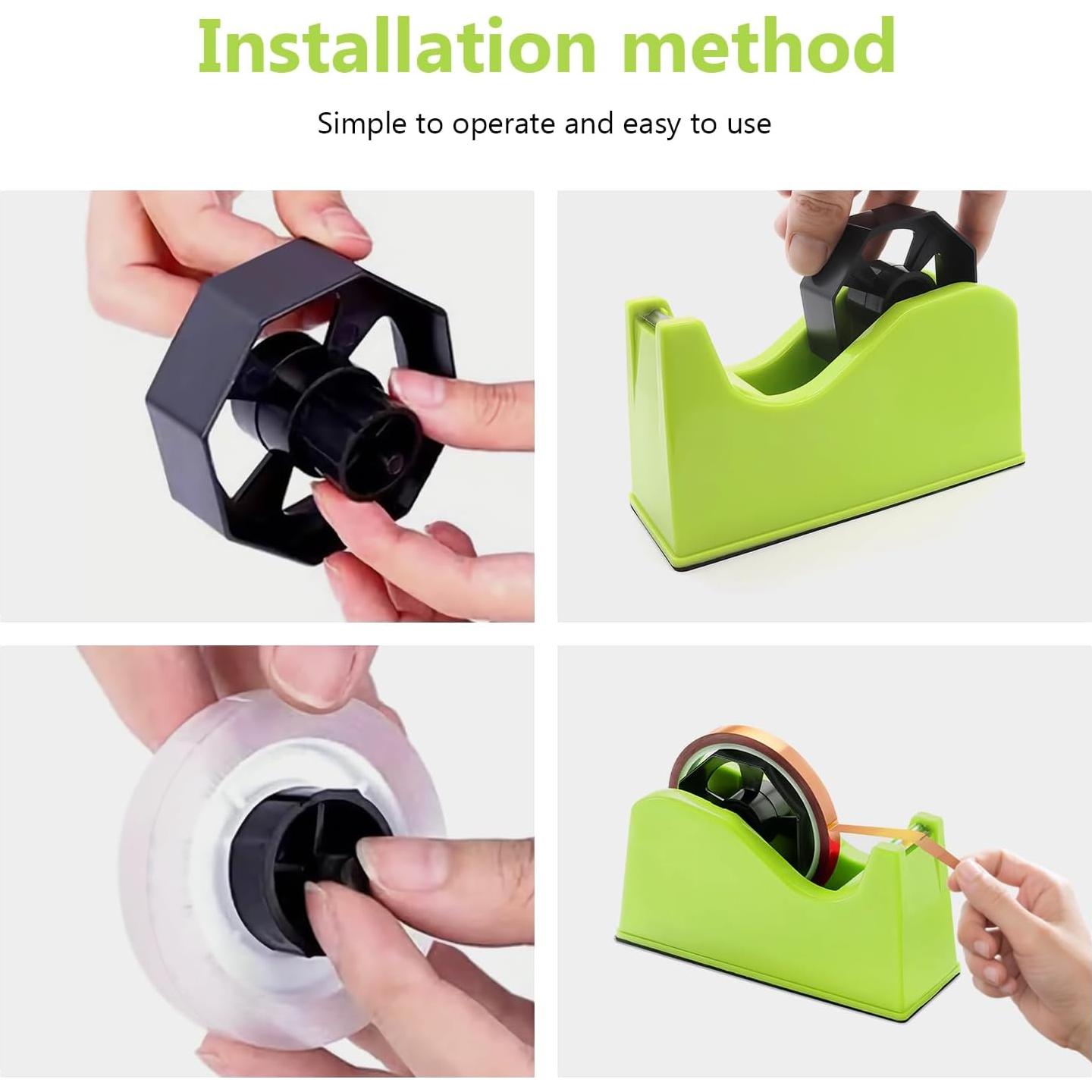 Installation method

Simple to operate and easy to use