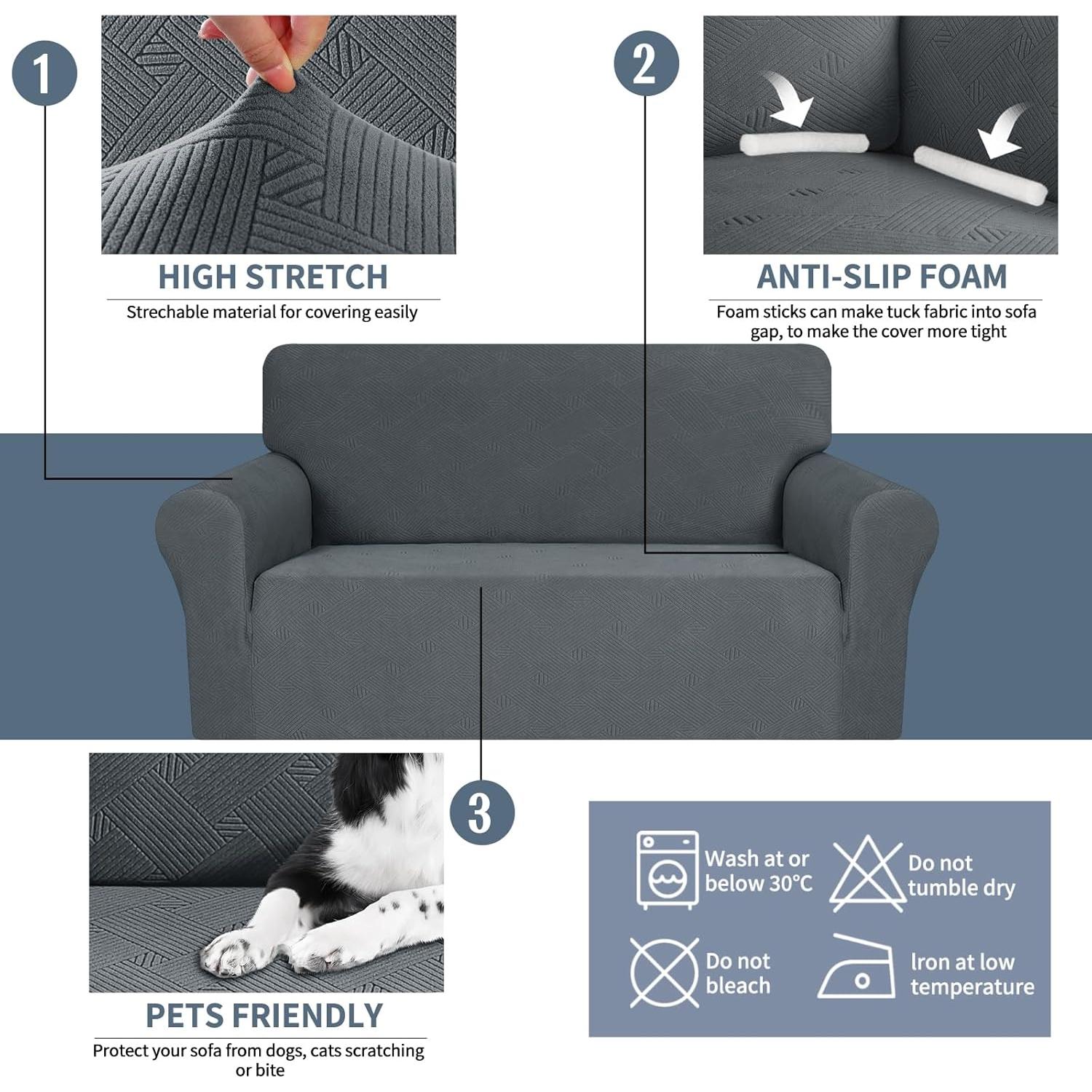 1

HIGH STRETCH

Strechable material for covering easily

2

ANTI-SLIP FOAM

Foam sticks can make tuck fabric into sofa gap, to make the cover more tight

3

PETS FRIENDLY

Protect your sofa from dogs, cats scratching or bite

Wash at or below 30°C

Do not tumble dry

Do not bleach

Iron at low temperature