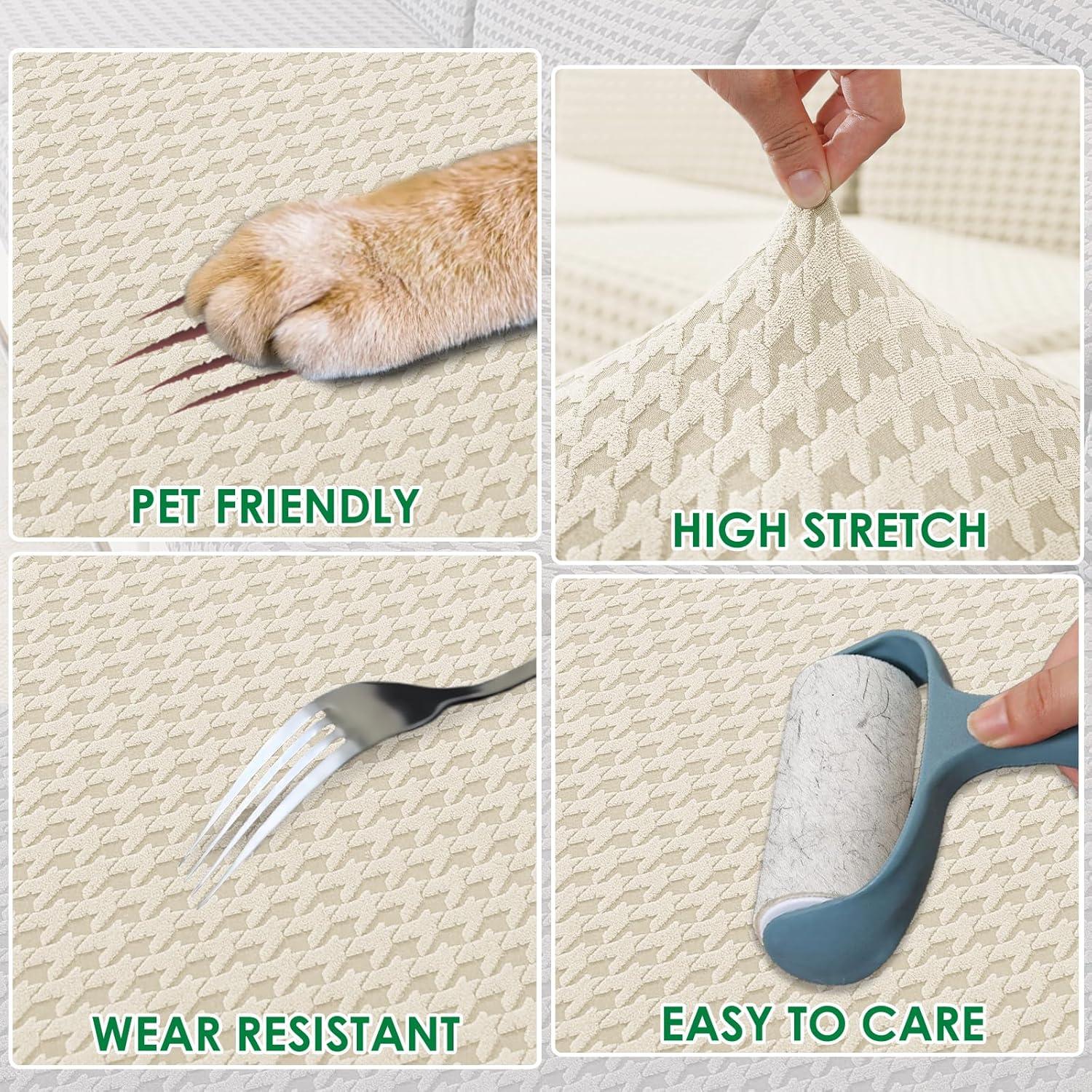 PET FRIENDLY

HIGH STRETCH

WEAR RESISTANT

EASY TO CARE