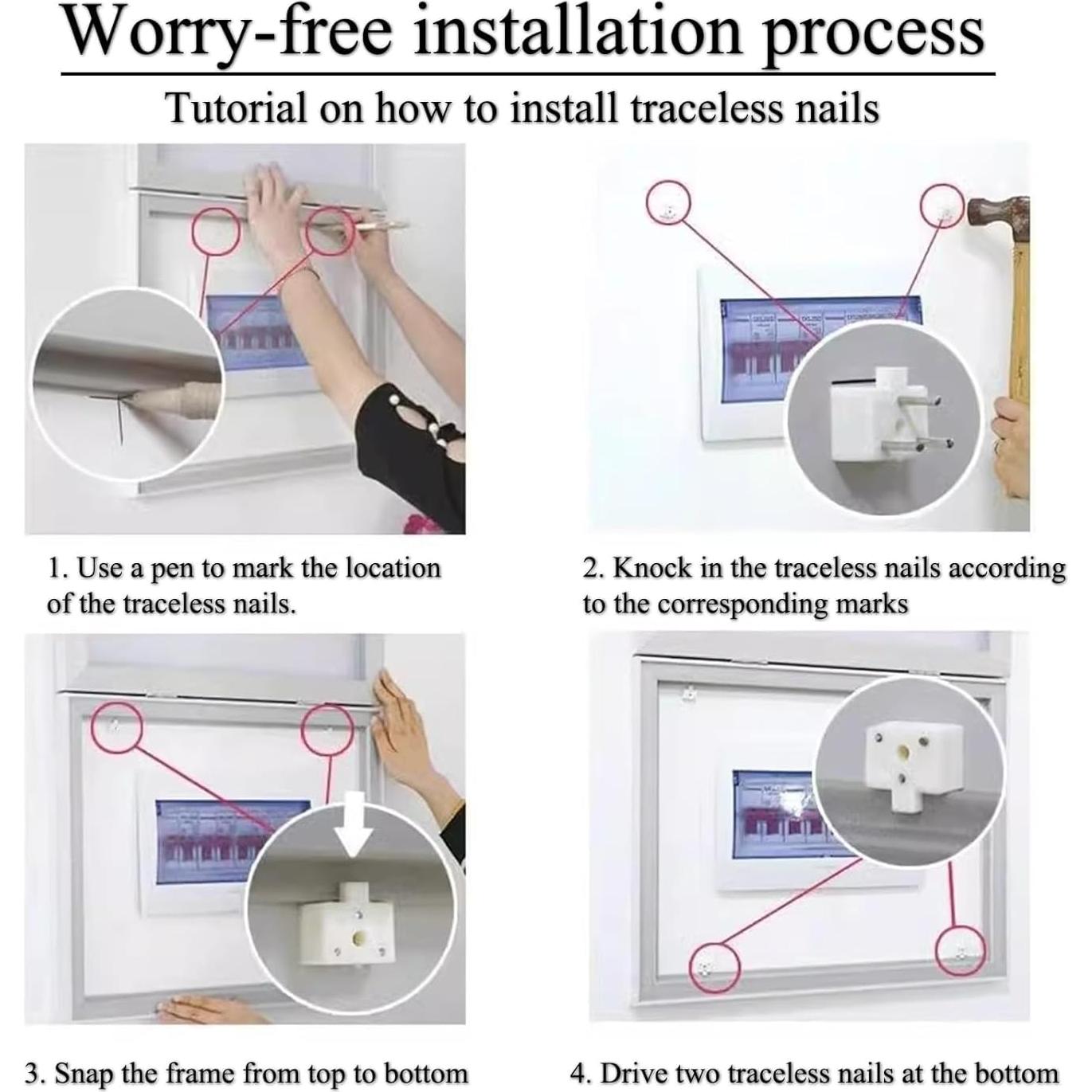 Worry-free installation process

Tutorial on how to install traceless nails

1. Use a pen to mark the location of the traceless nails.

2. Knock in the traceless nails according to the corresponding marks

3. Snap the frame from top to bottom

4. Drive two traceless nails at the bottom