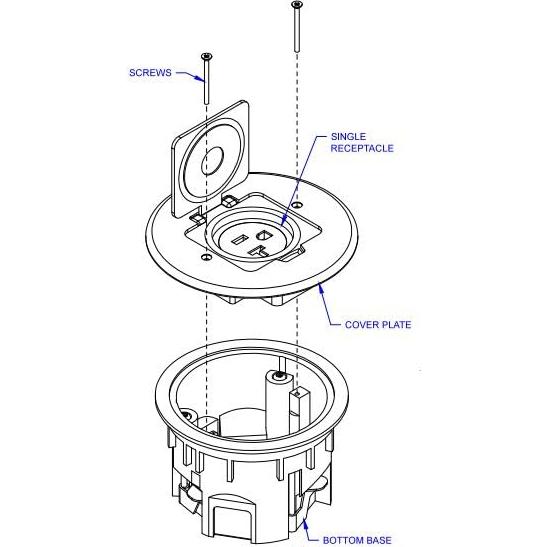 SCREWS

SINGLE RECEPTACLE

COVER PLATE

BOTTOM BASE