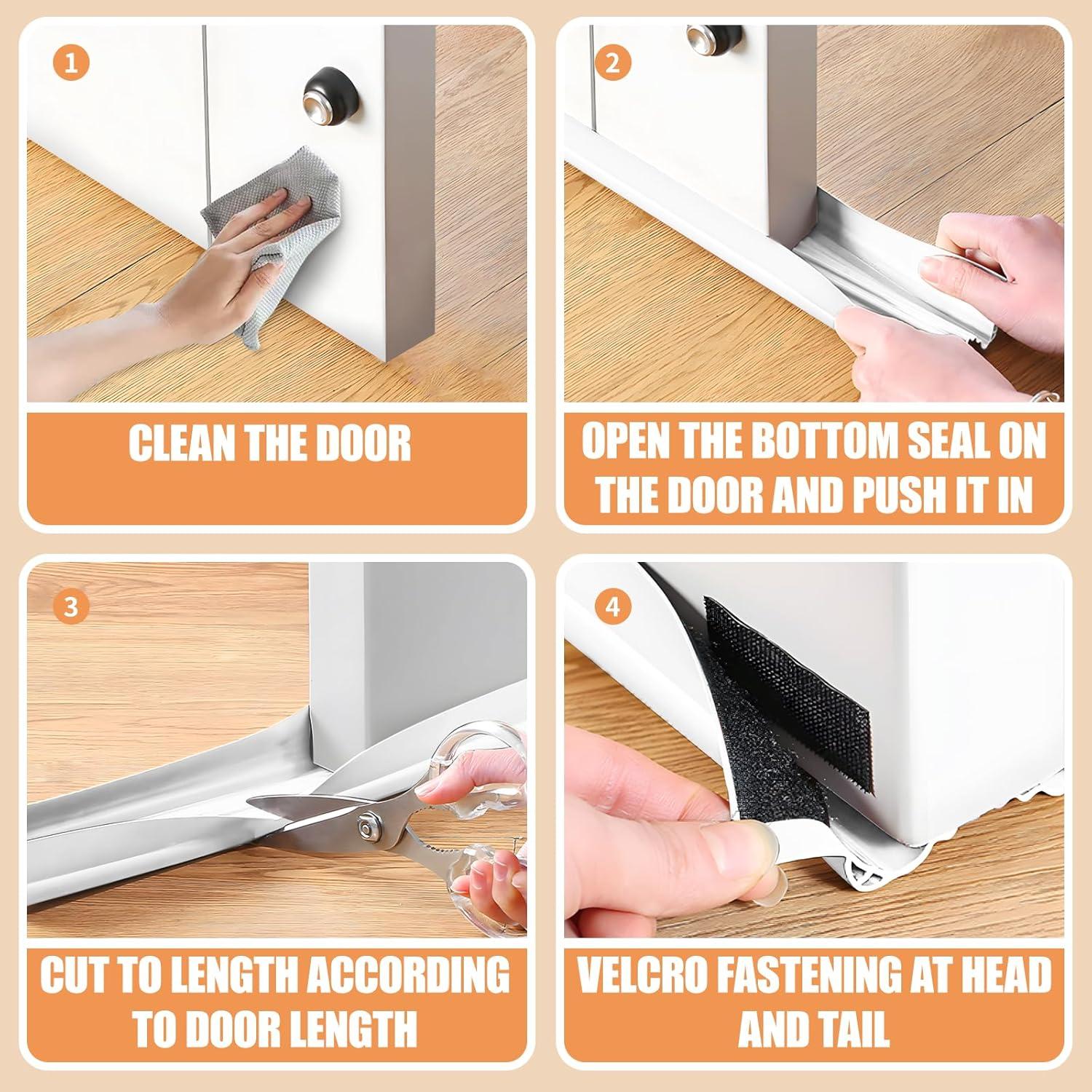 1

CLEAN THE DOOR

2

OPEN THE BOTTOM SEAL ON THE DOOR AND PUSH IT IN

3

CUT TO LENGTH ACCORDING TO DOOR LENGTH

4

VELCRO FASTENING AT HEAD AND TAIL