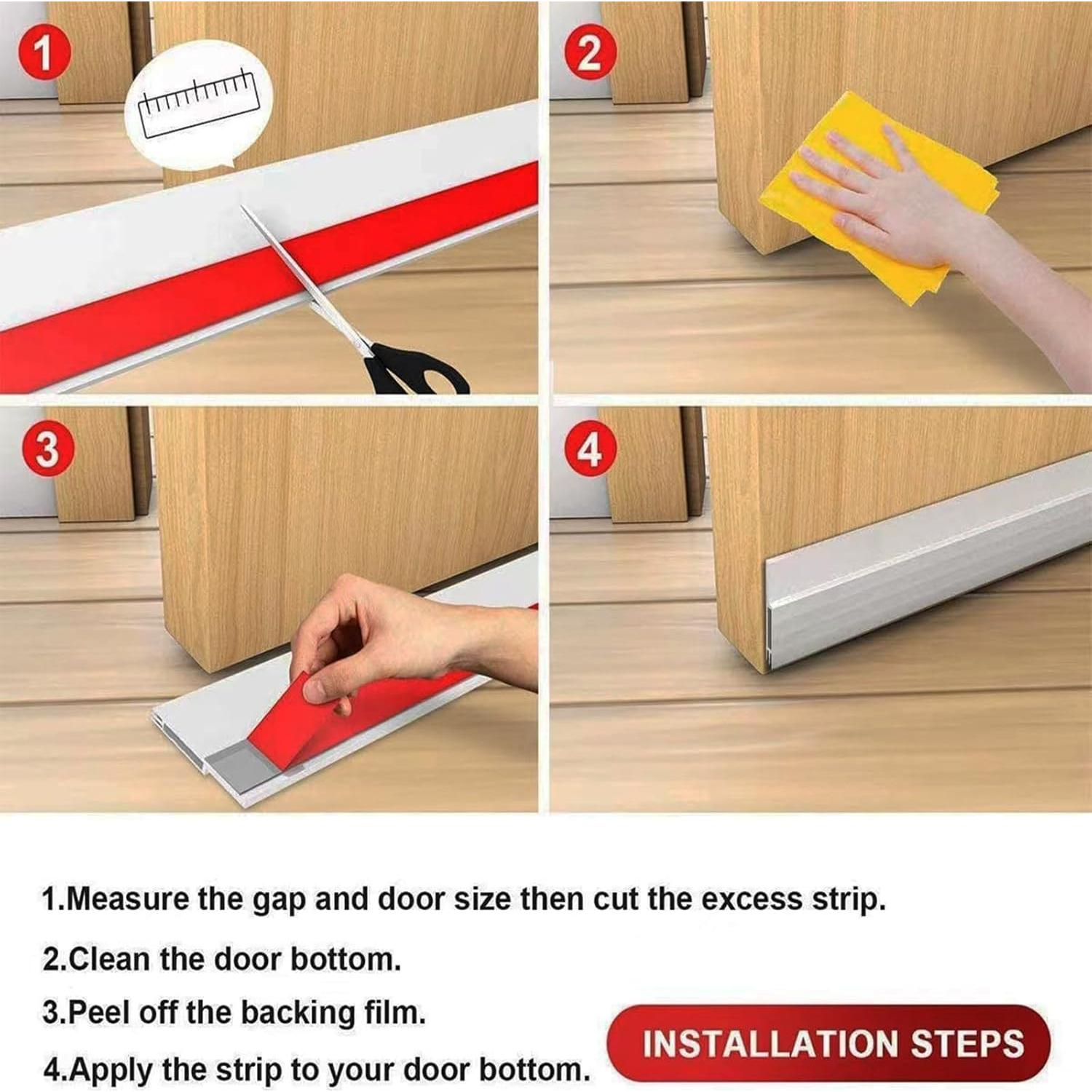 1

2

3

4

1.Measure the gap and door size then cut the excess strip.

2.Clean the door bottom.

3.Peel off the backing film.

4.Apply the strip to your door bottom.

INSTALLATION STEPS