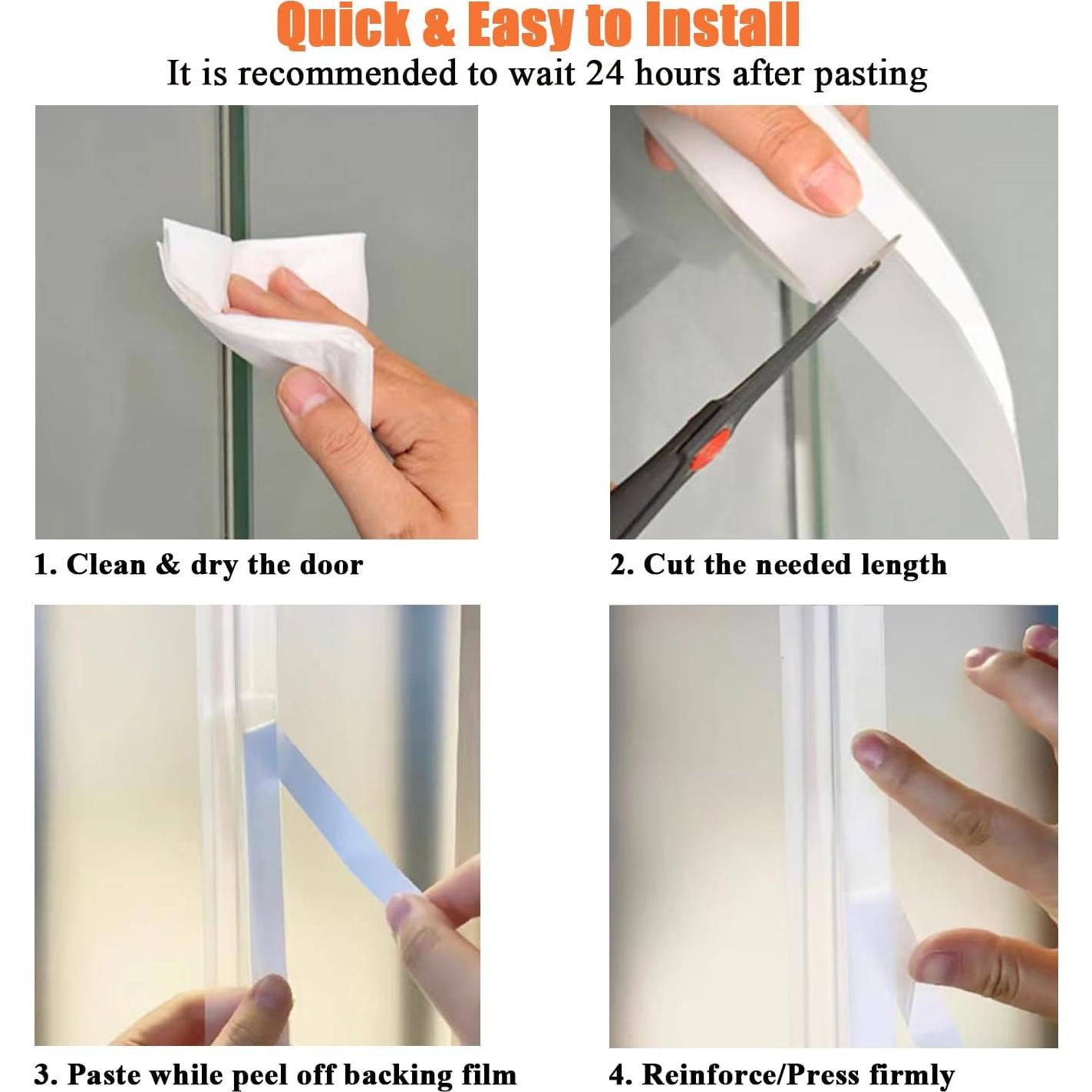 Quick & Easy to Install

It is recommended to wait 24 hours after pasting

1. Clean & dry the door

2. Cut the needed length

3. Paste while peel off backing film

4. Reinforce/Press firmly