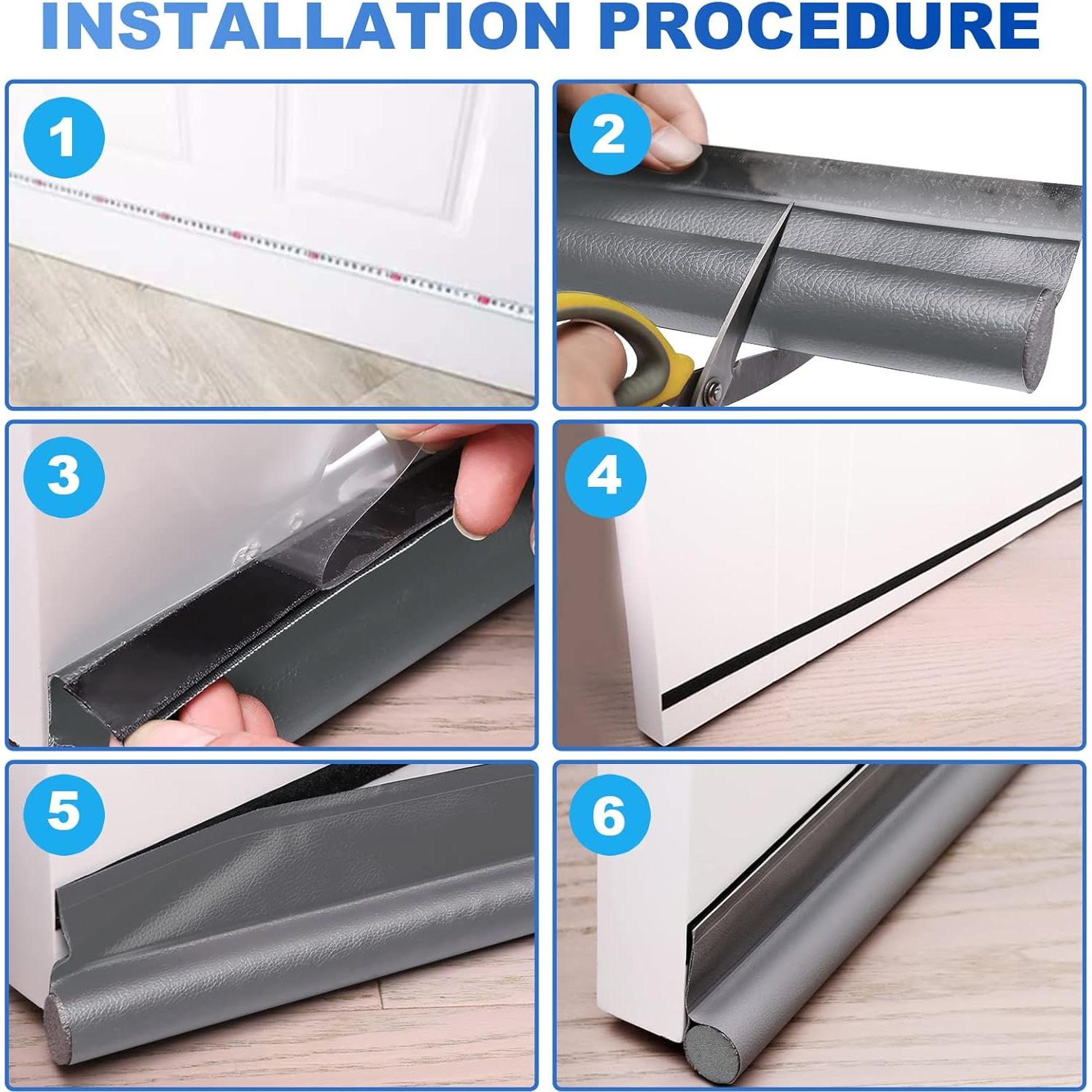 INSTALLATION PROCEDURE

1

2

3

4

5

6