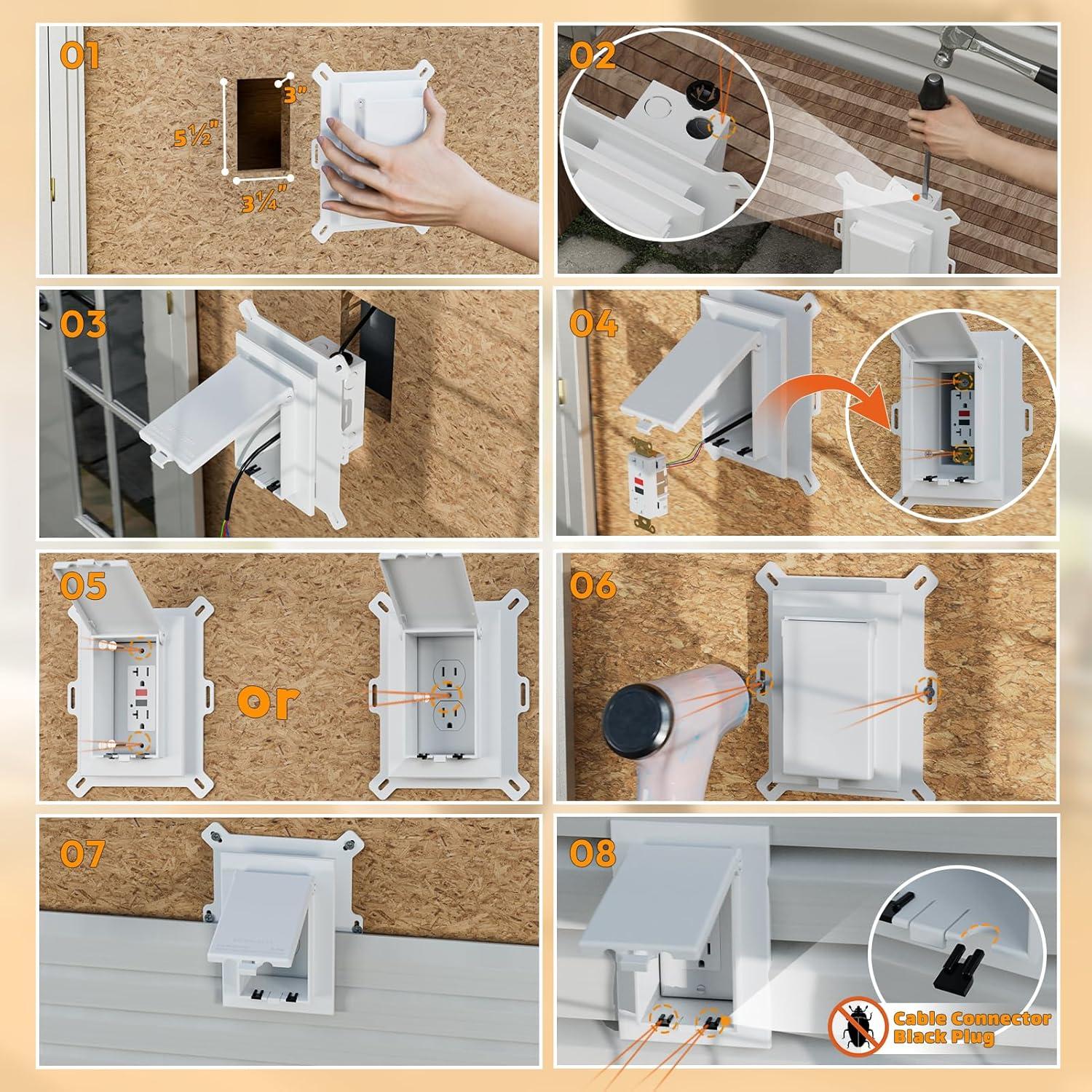 01

3"

5½"

3¼"

02

03

04

05

or

06

07

08

Cable Connector Black Plug