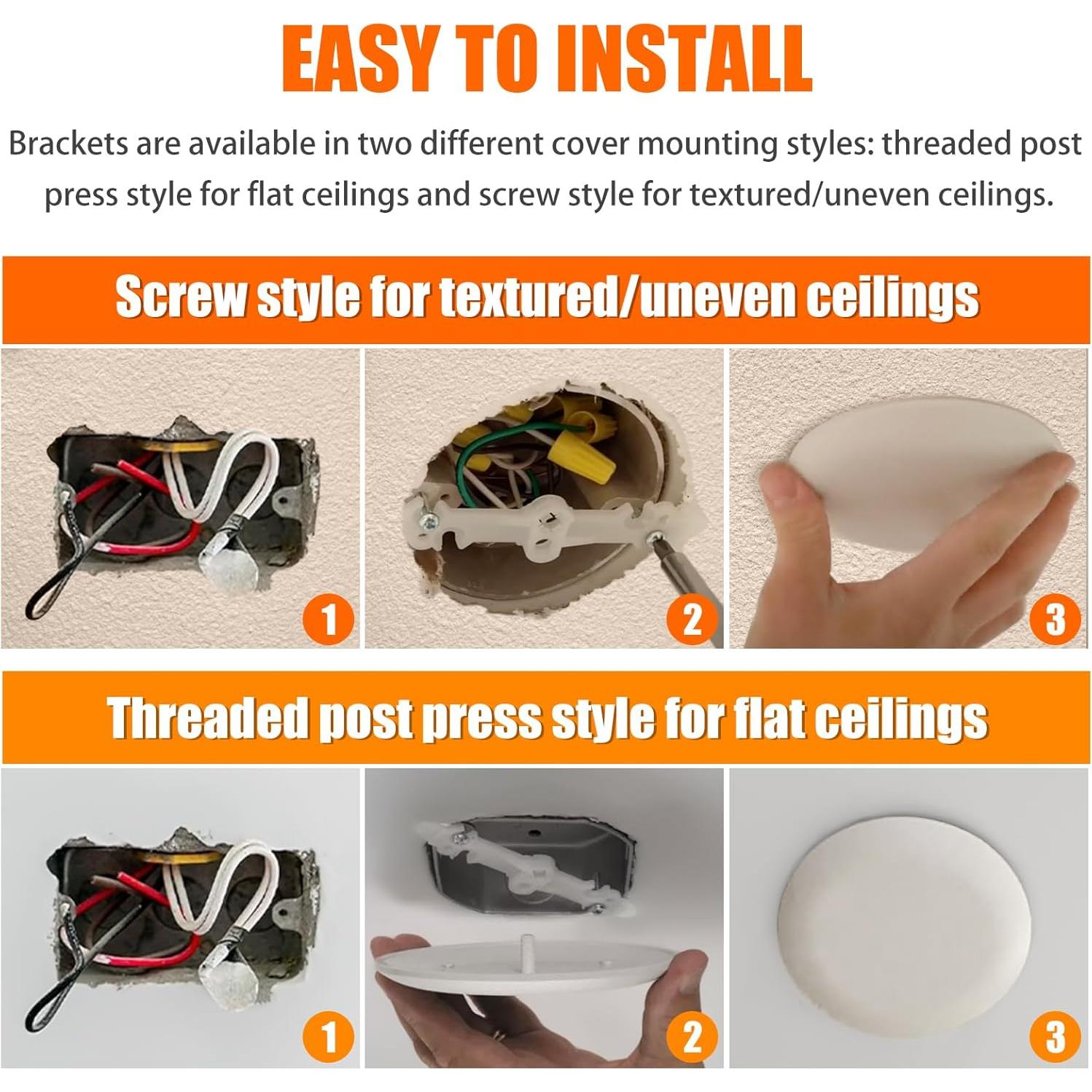 EASY TO INSTALL

Brackets are available in two different cover mounting styles: threaded post press style for flat ceilings and screw style for textured/uneven ceilings.

Screw style for textured/uneven ceilings

1

2

3

Threaded post press style for flat ceilings

1

2

3