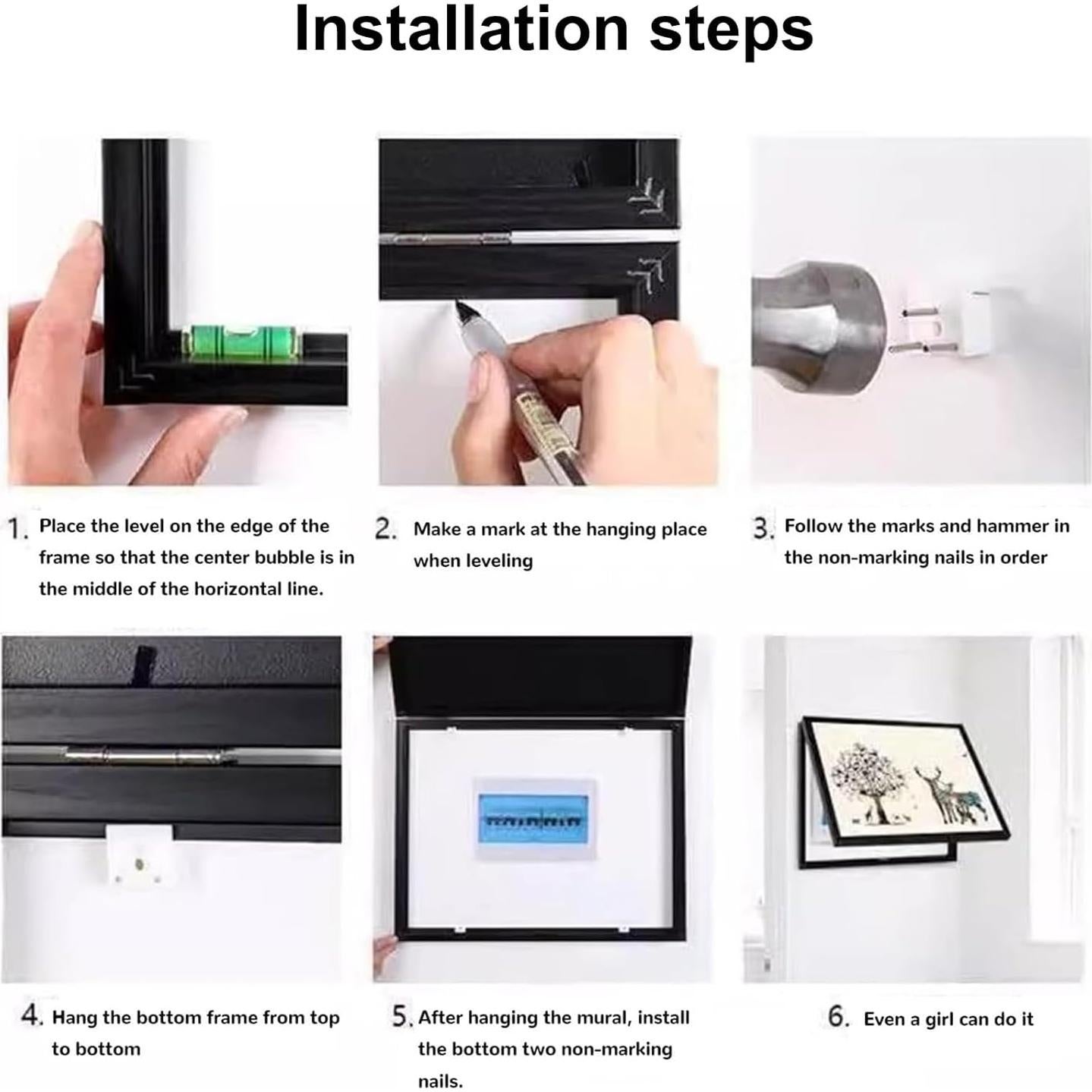 Installation steps

1. Place the level on the edge of the frame so that the center bubble is in the middle of the horizontal line.

2. Make a mark at the hanging place when leveling

3. Follow the marks and hammer in the non-marking nails in order

4. Hang the bottom frame from top to bottom

5. After hanging the mural, install the bottom two non-marking nails.

6. Even a girl can do it