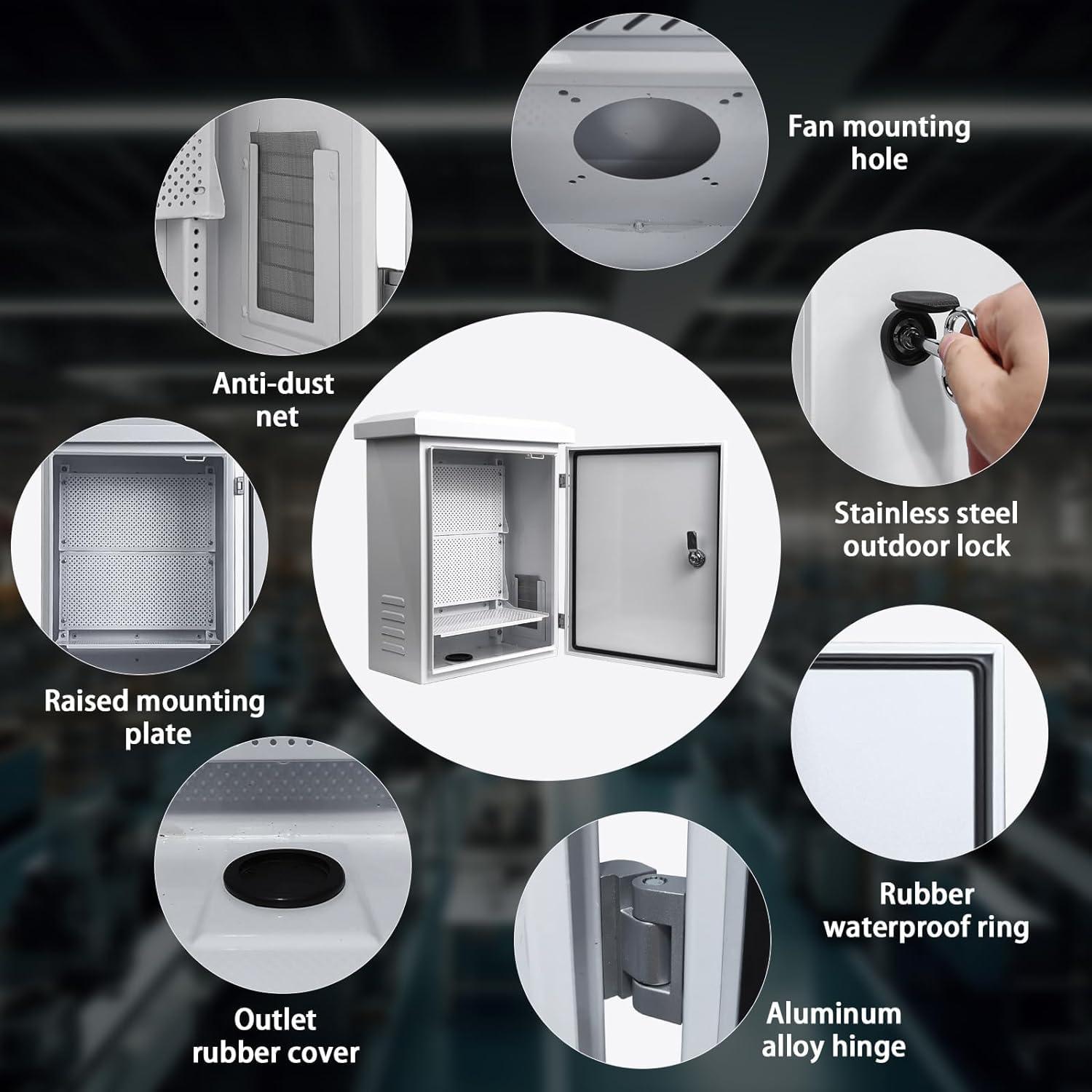 Fan mounting hole

Anti-dust net

Stainless steel outdoor lock

Raised mounting plate

Rubber waterproof ring

Outlet rubber cover

Aluminum alloy hinge