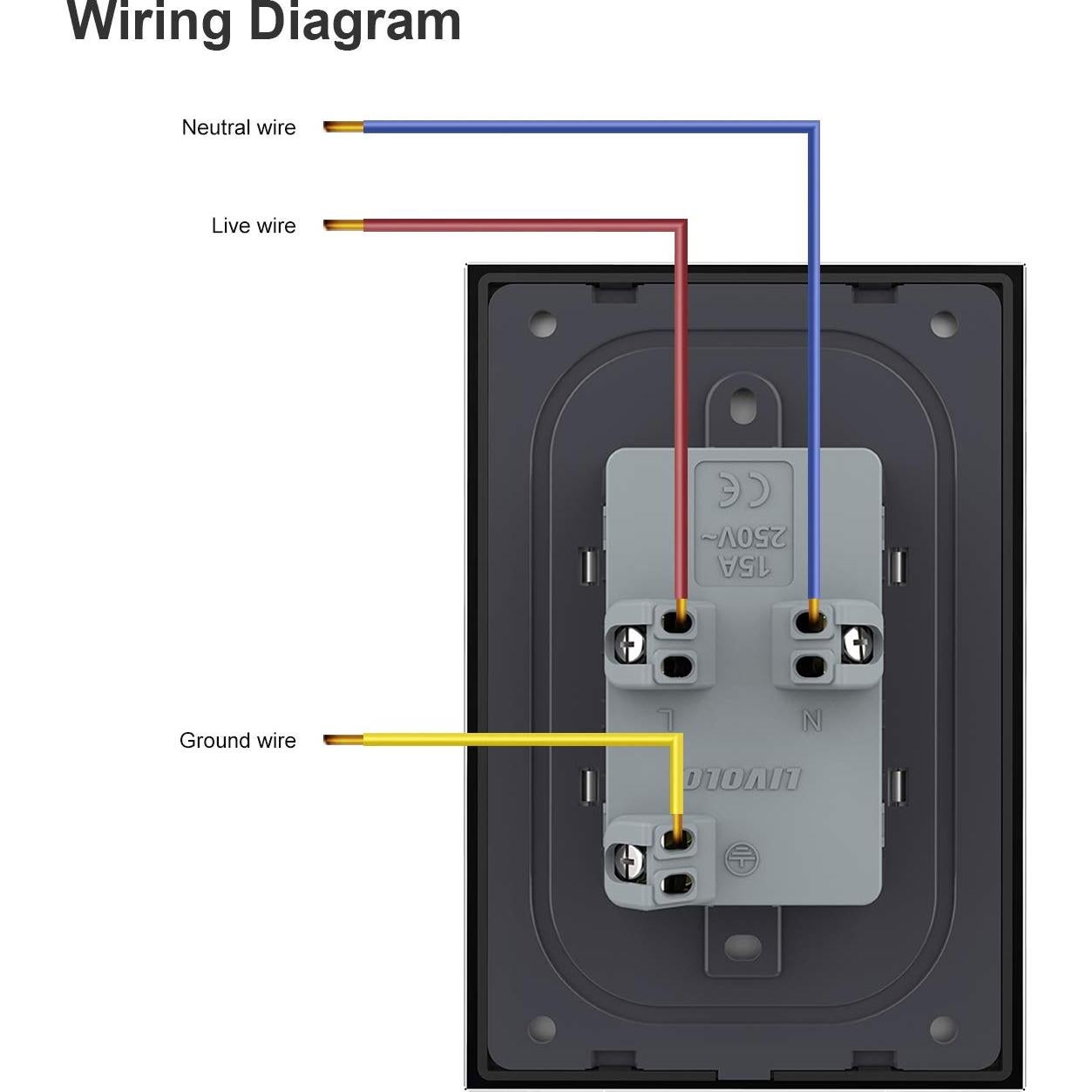 Wiring Diagram

Neutral wire

Live wire

CE
250V~
15A

L
N

Ground wire

LIVOLO