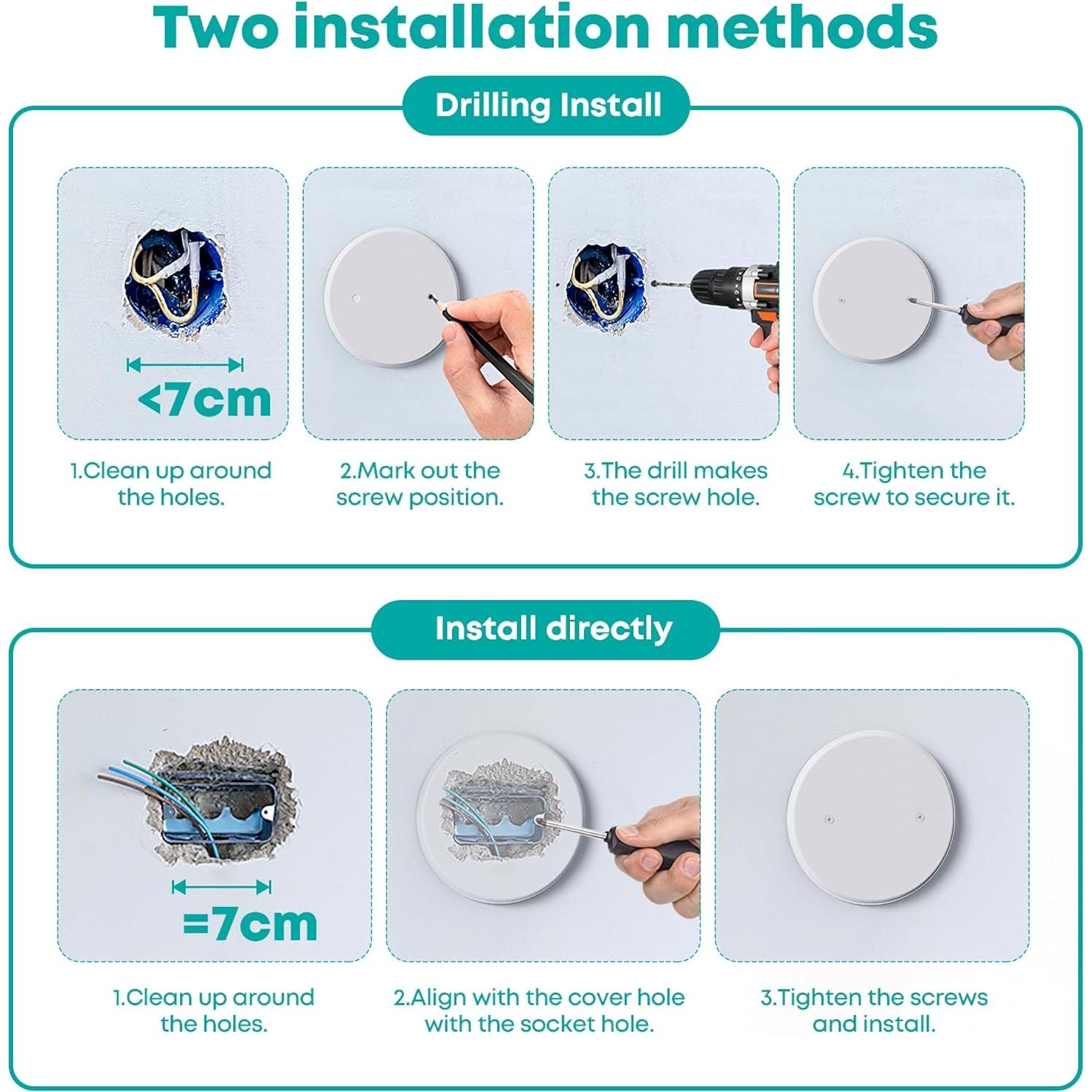 Two installation methods

Drilling Install

<7cm

1.Clean up around the holes.

2.Mark out the screw position.

3.The drill makes the screw hole.

4.Tighten the screw to secure it.

Install directly

=7cm

1.Clean up around the holes.

2.Align with the cover hole with the socket hole.

3.Tighten the screws and install.