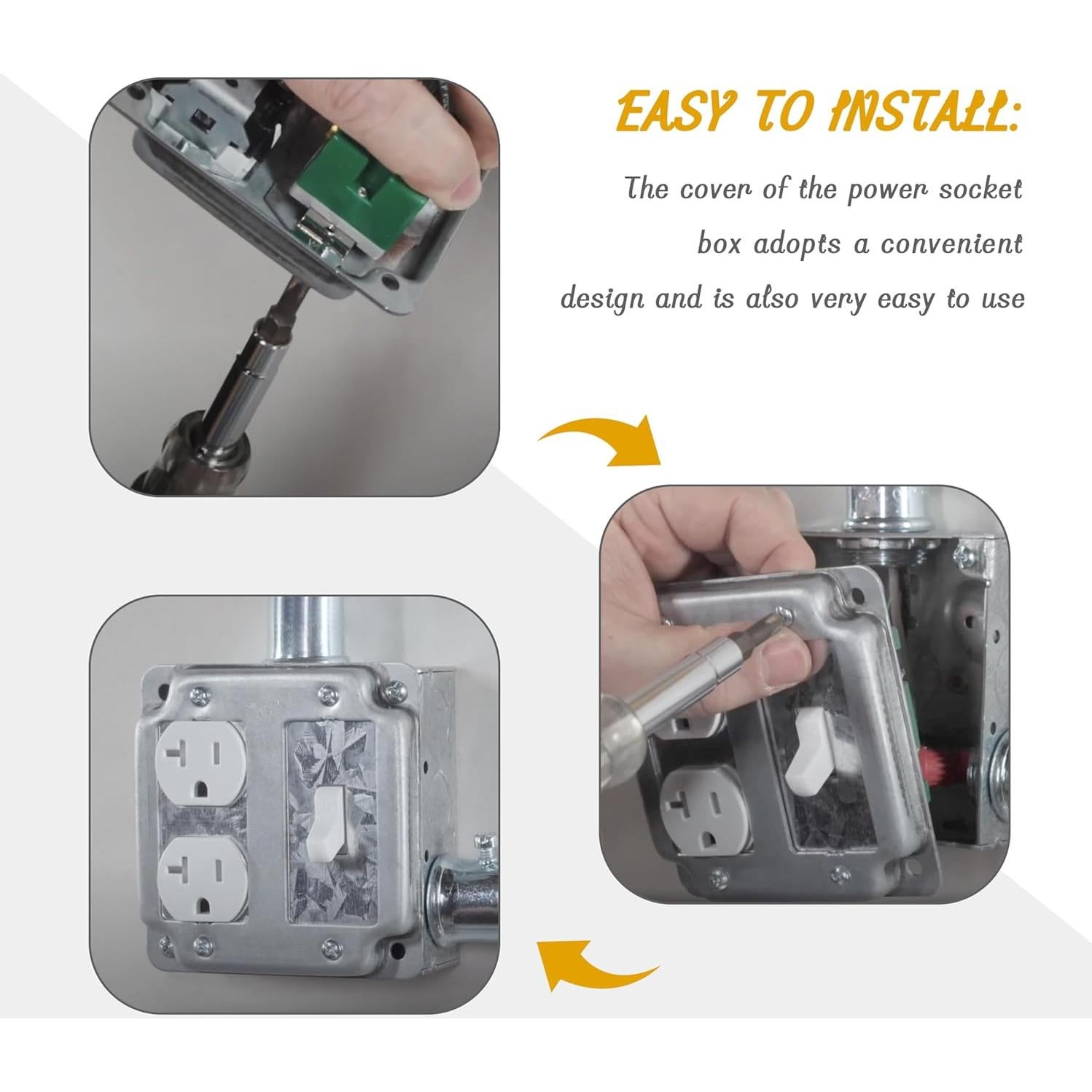 EASY TO INSTALL:

The cover of the power socket box adopts a convenient design and is also very easy to use