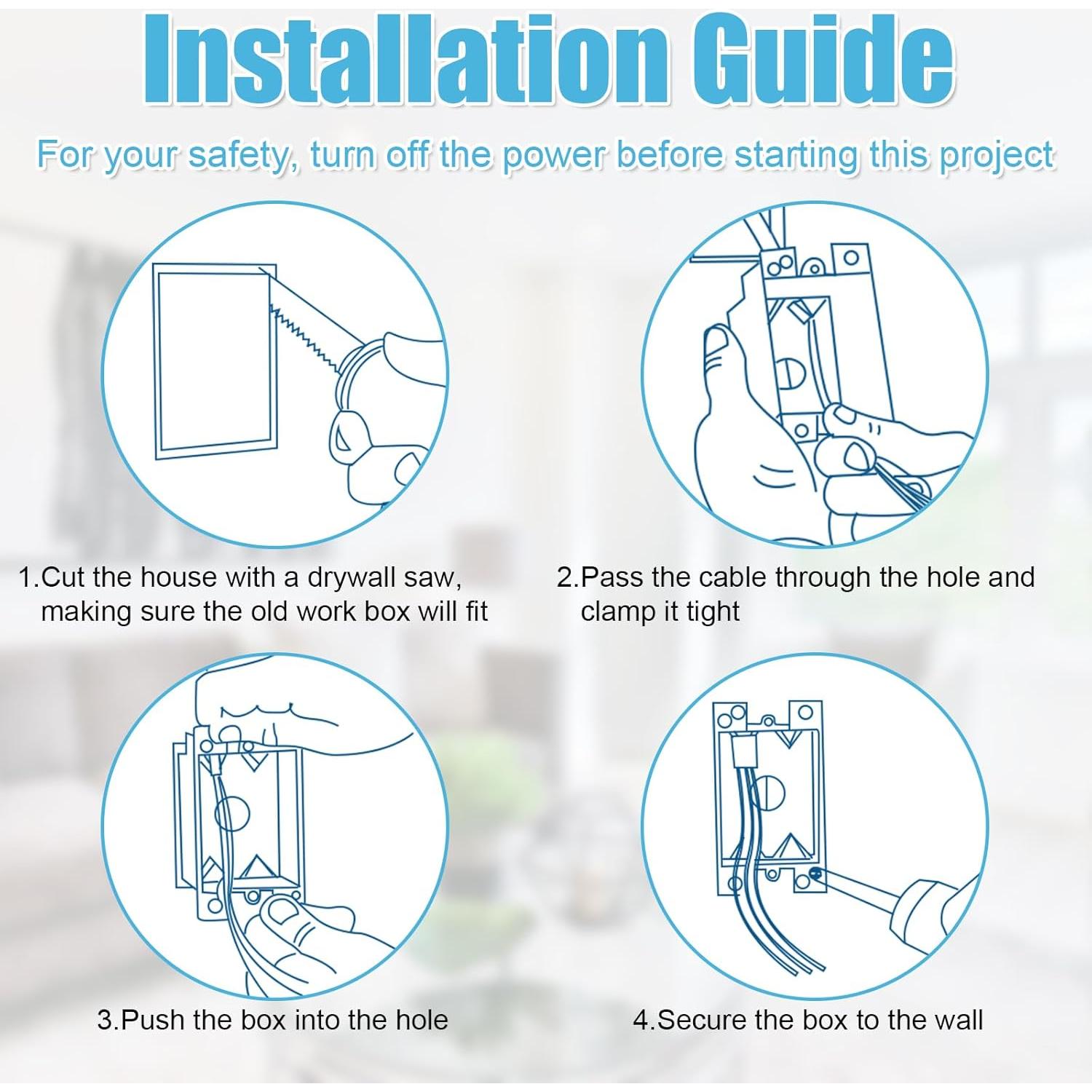 Installation Guide

For your safety, turn off the power before starting this project

1.Cut the house with a drywall saw, making sure the old work box will fit

2.Pass the cable through the hole and clamp it tight

3.Push the box into the hole

4.Secure the box to the wall