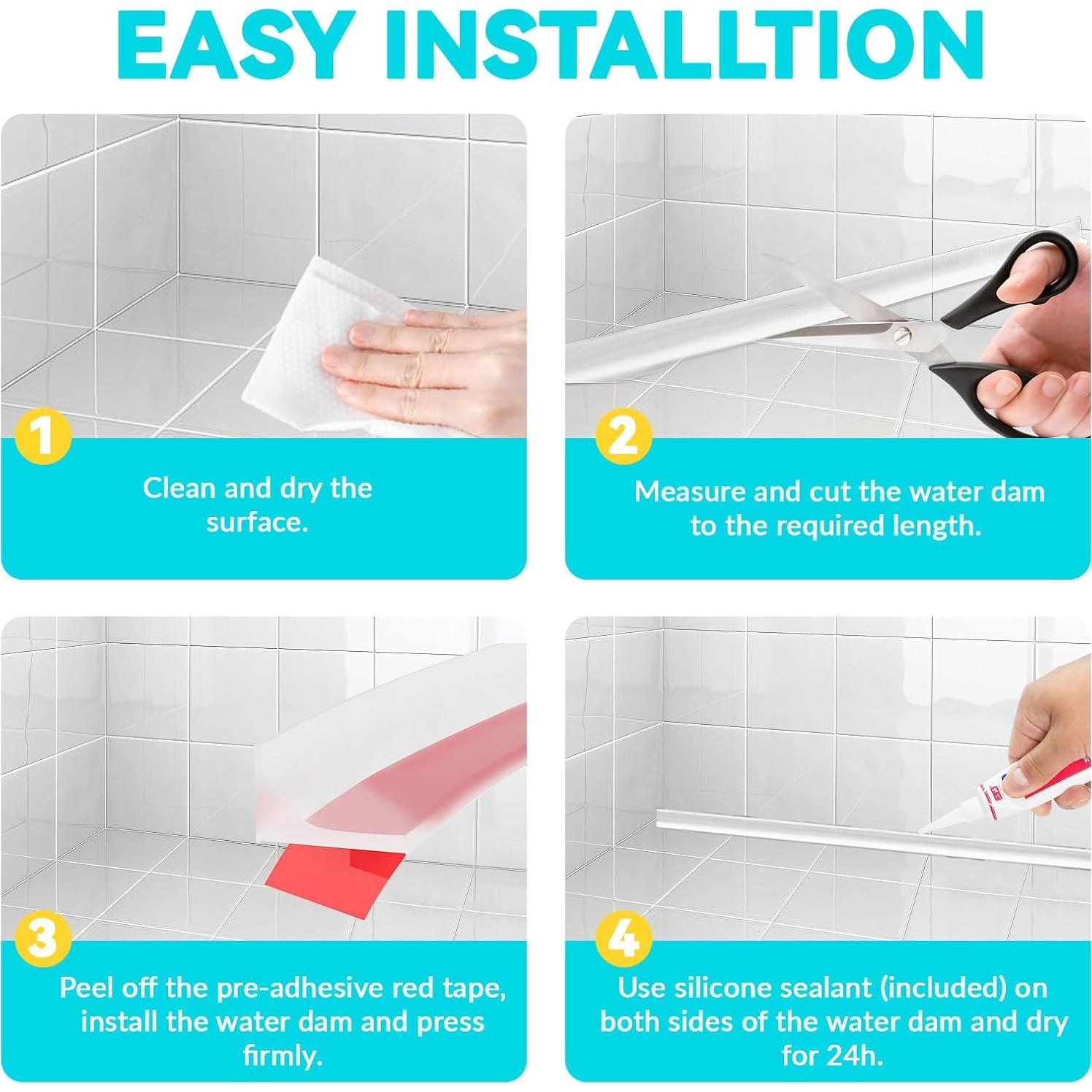 EASY INSTALLTION

1

Clean and dry the surface.

2

Measure and cut the water dam to the required length.

3

Peel off the pre-adhesive red tape, install the water dam and press firmly.

4

Use silicone sealant (included) on both sides of the water dam and dry for 24h.