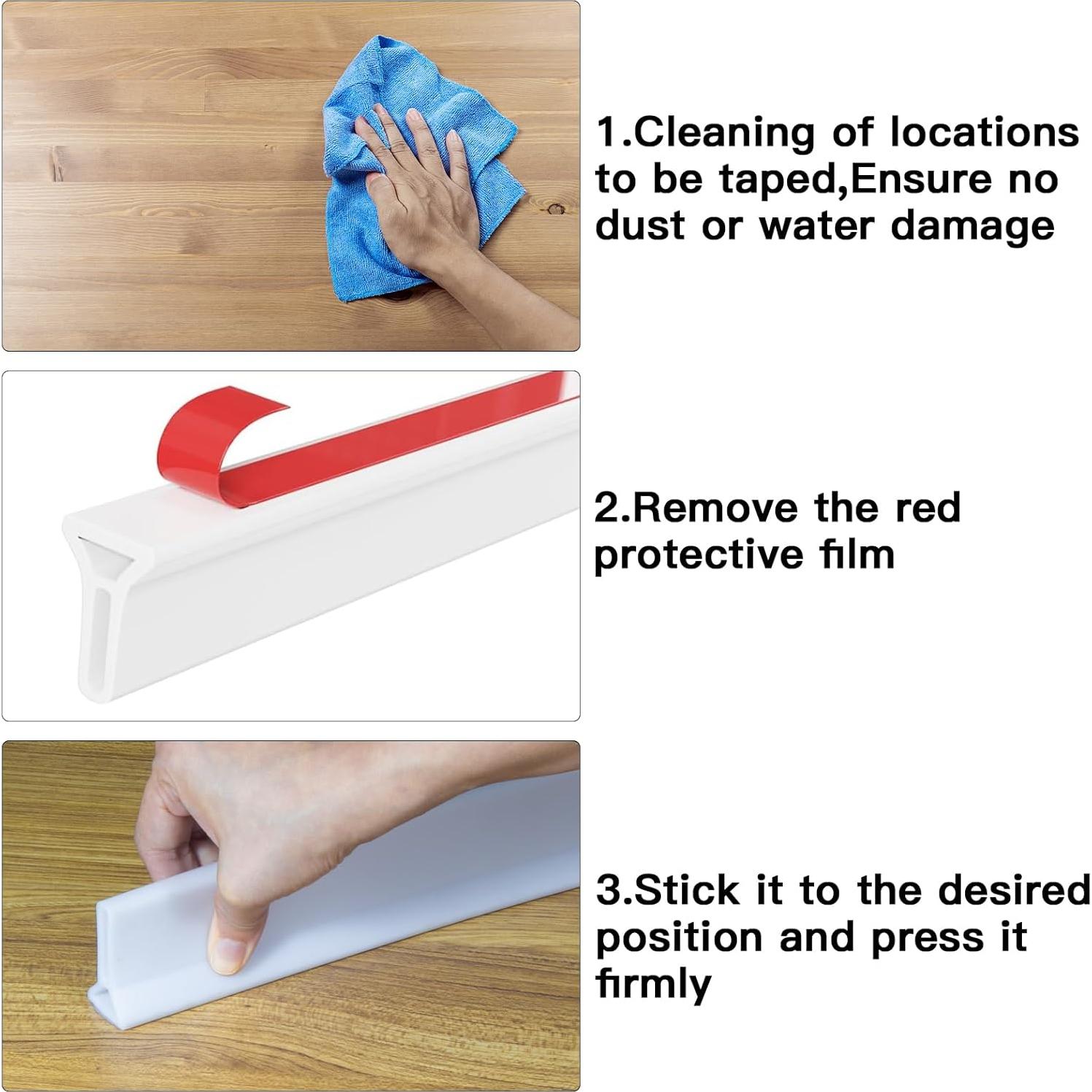 1.Cleaning of locations to be taped,Ensure no dust or water damage

2.Remove the red protective film

3.Stick it to the desired position and press it firmly