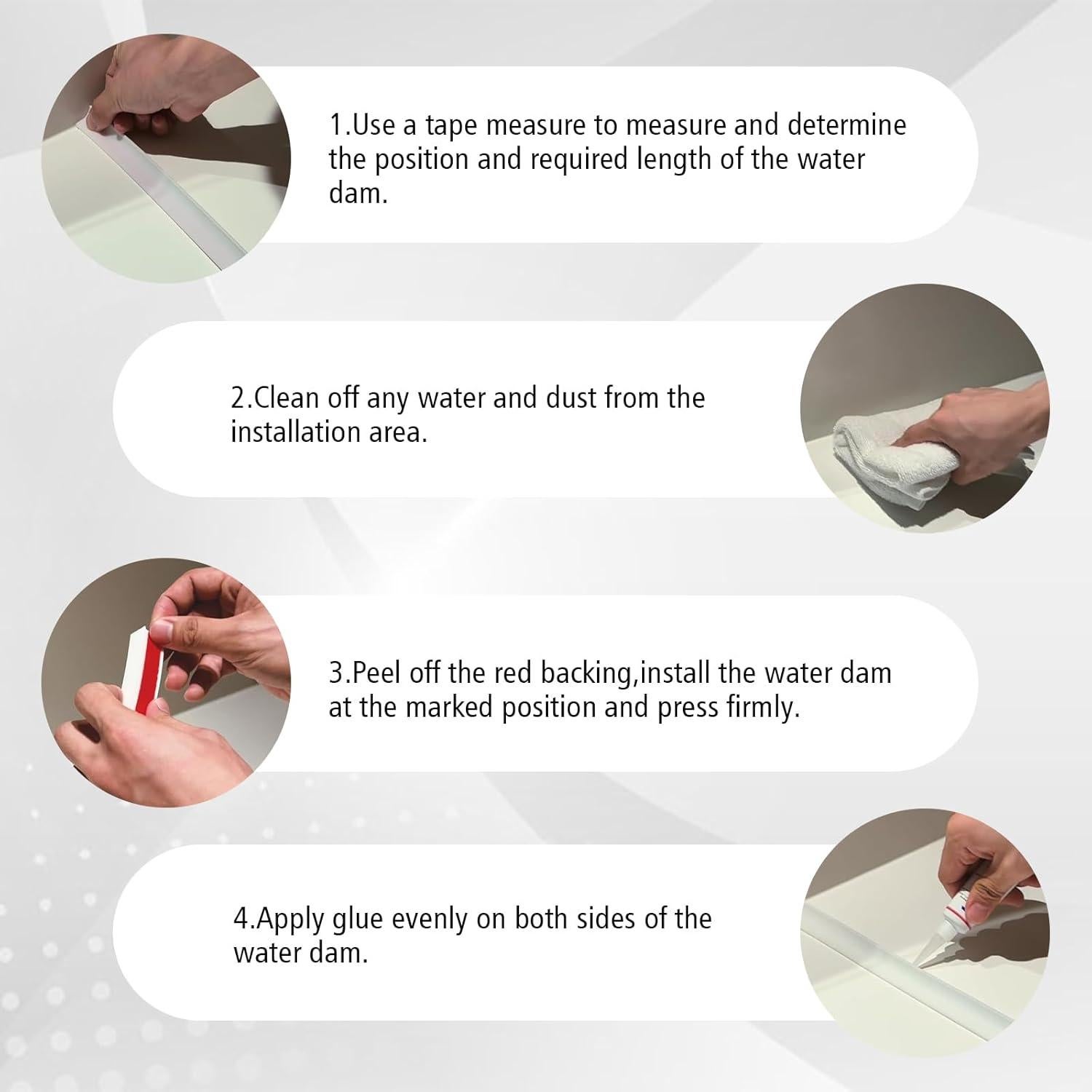 1.Use a tape measure to measure and determine the position and required length of the water dam.

2.Clean off any water and dust from the installation area.

3.Peel off the red backing,install the water dam at the marked position and press firmly.

4.Apply glue evenly on both sides of the water dam.