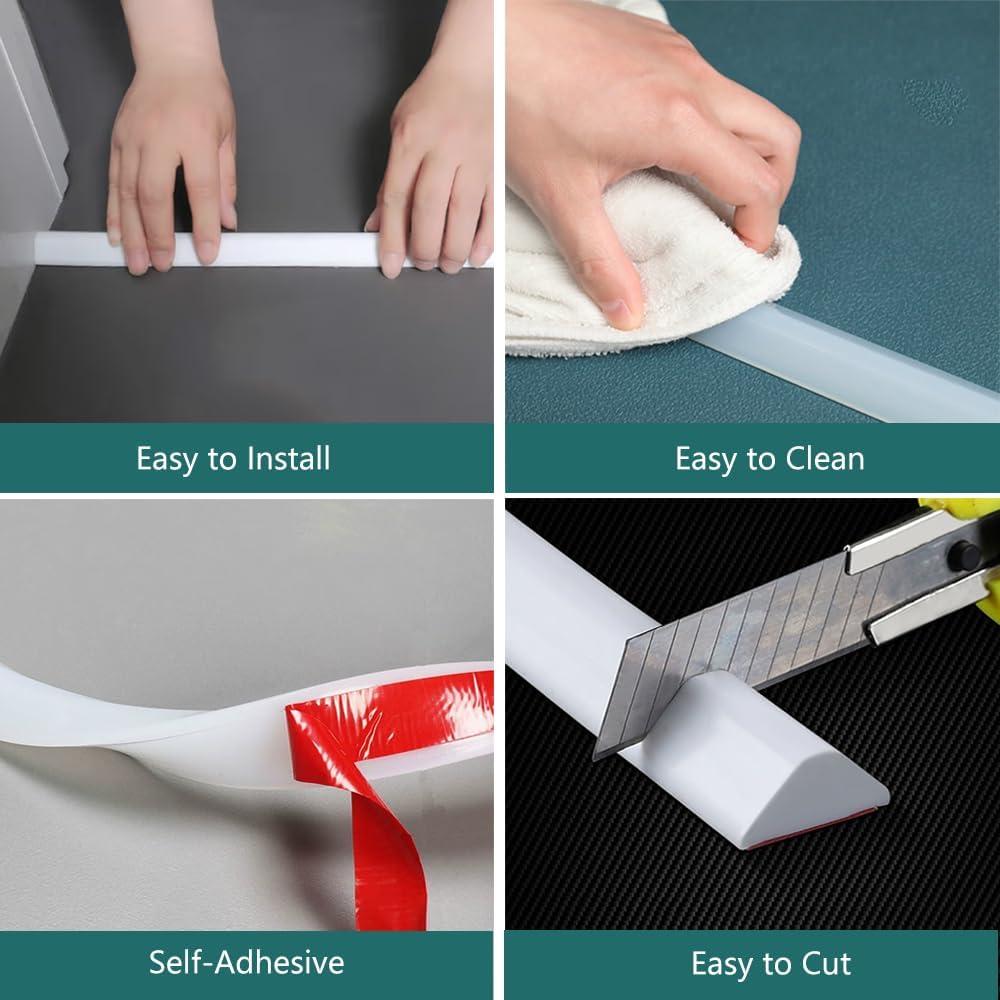 Easy to Install

Easy to Clean

Self-Adhesive

Easy to Cut