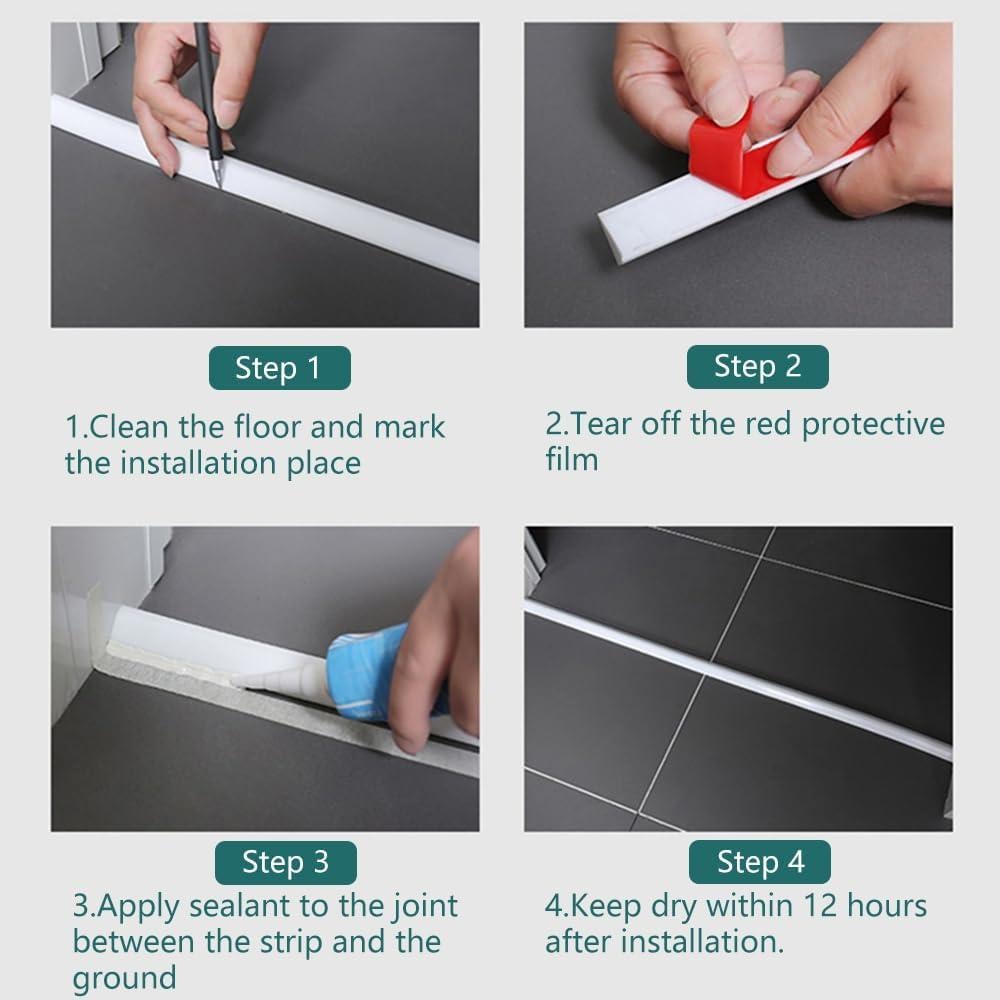 Step 1

1.Clean the floor and mark the installation place

Step 2

2.Tear off the red protective film

Step 3

3.Apply sealant to the joint between the strip and the ground

Step 4

4.Keep dry within 12 hours after installation.