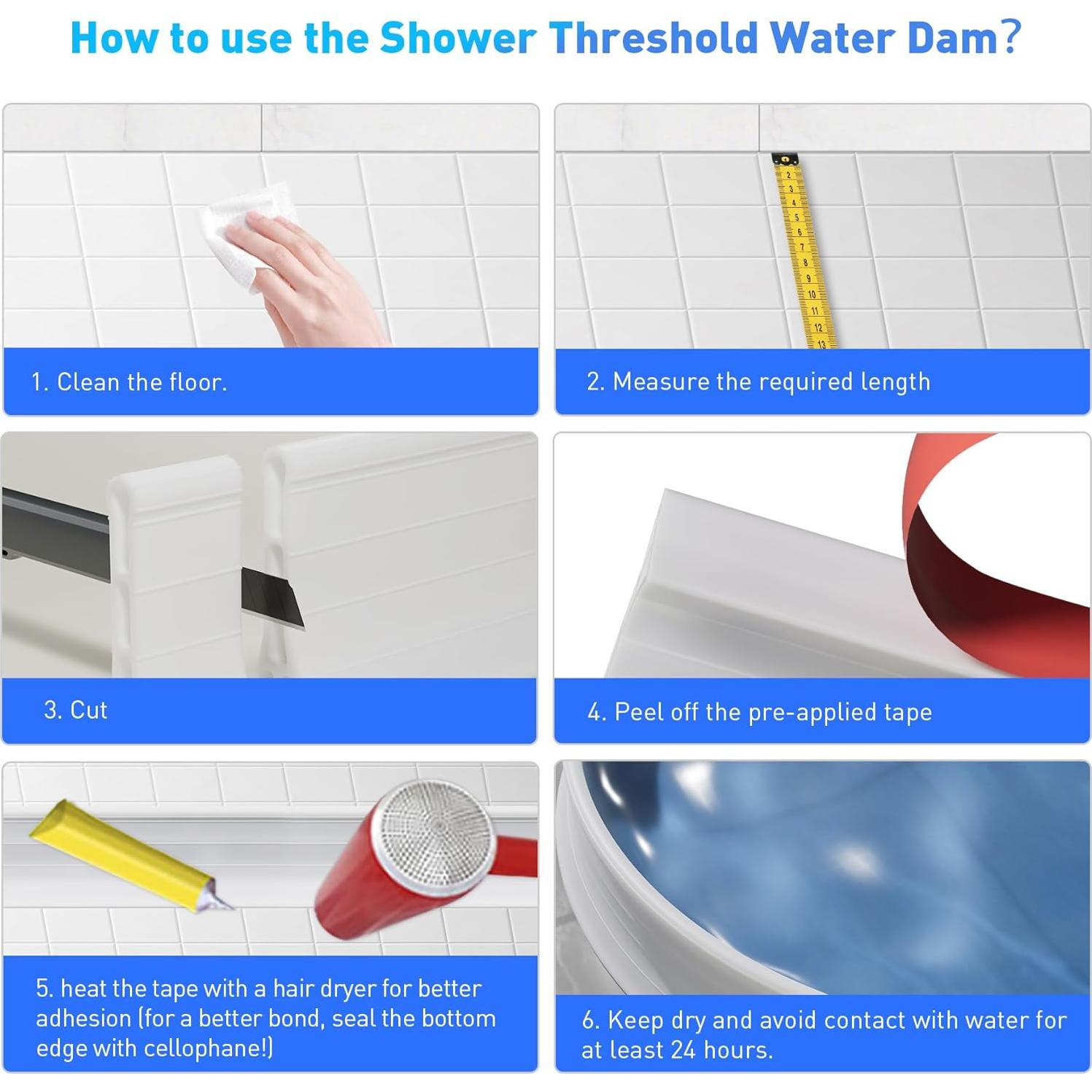 How to use the Shower Threshold Water Dam?

2
3
4
5
6
7
8
9
10
11
12
13

1. Clean the floor.

2. Measure the required length

3. Cut

4. Peel off the pre-applied tape

5. heat the tape with a hair dryer for better adhesion (for a better bond, seal the bottom edge with cellophane!)

6. Keep dry and avoid contact with water for at least 24 hours.