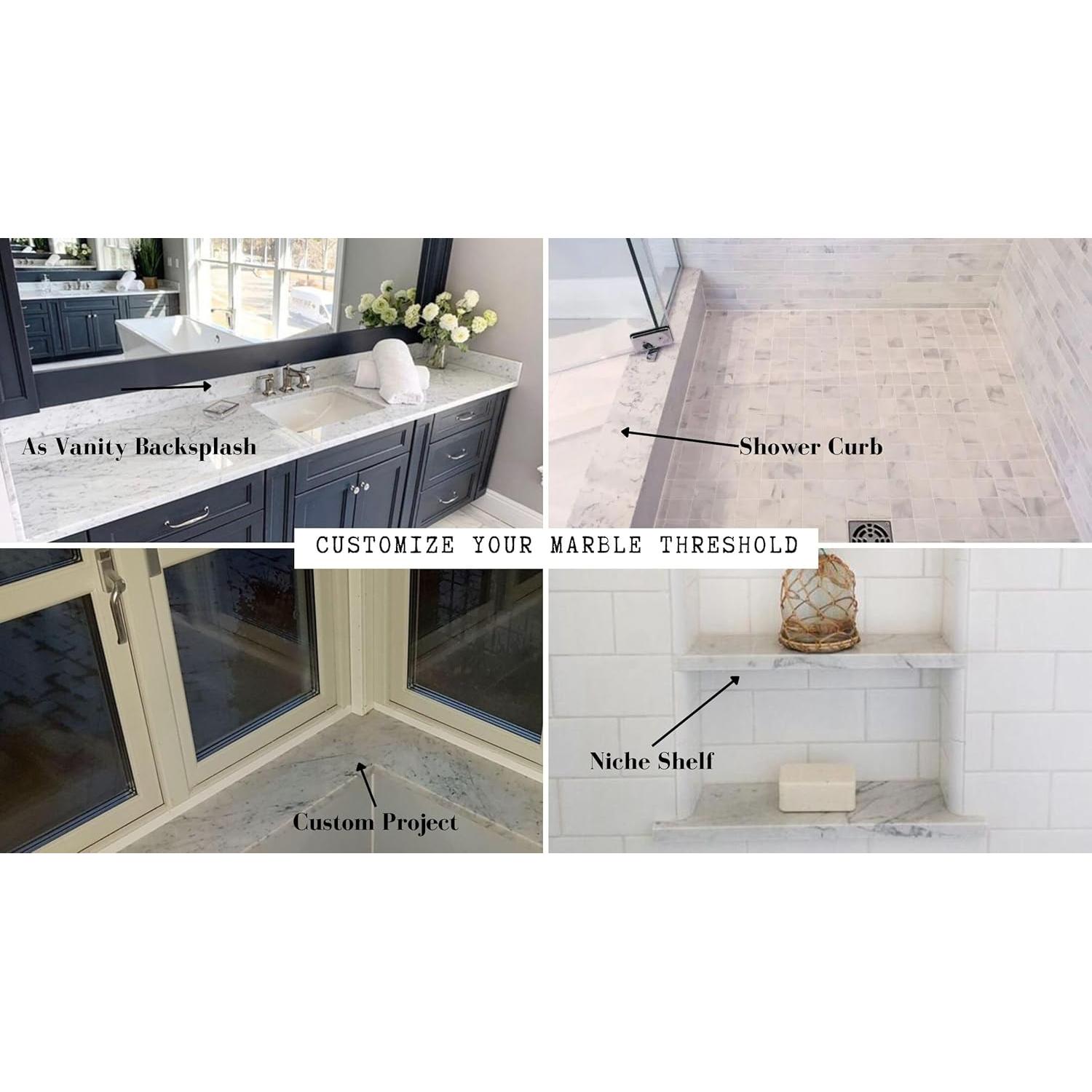 As Vanity Backsplash

Shower Curb

CUSTOMIZE YOUR MARBLE THRESHOLD

Custom Project

Niche Shelf